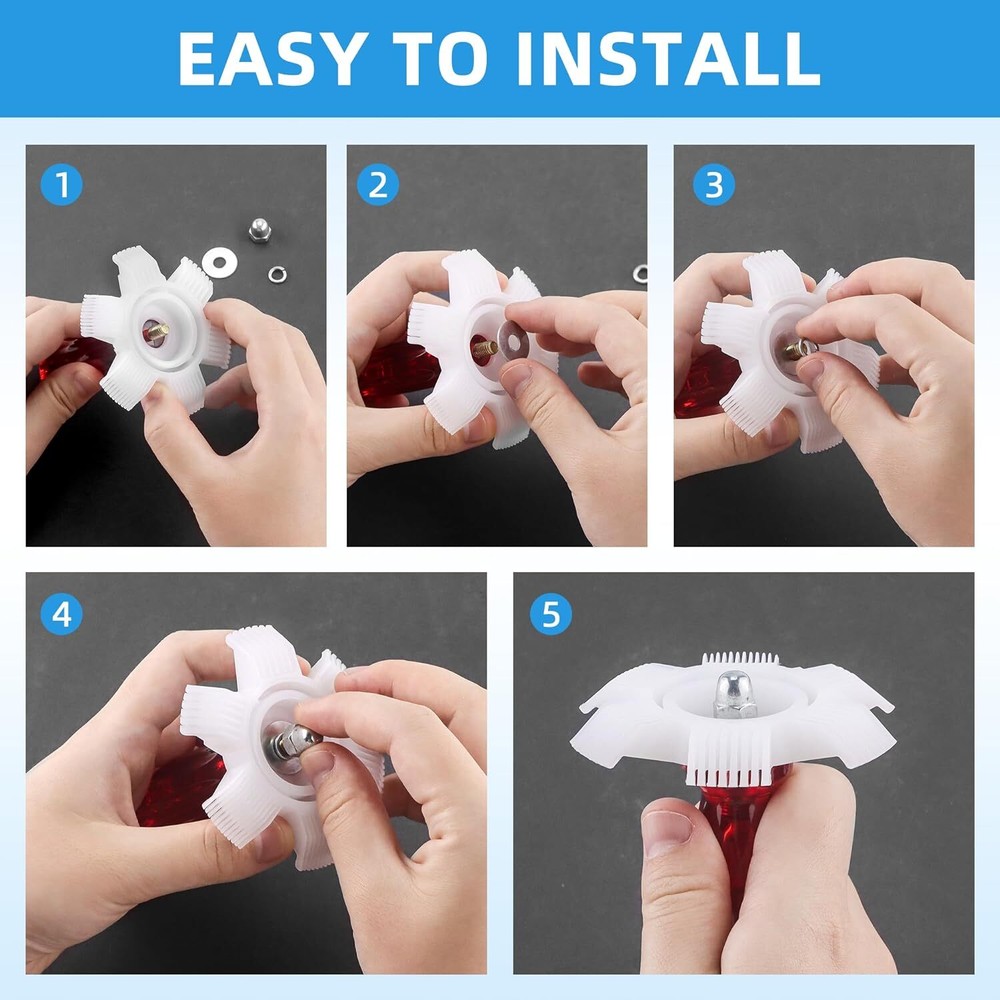 EASY TO INSTALL

1

2

3

4

5