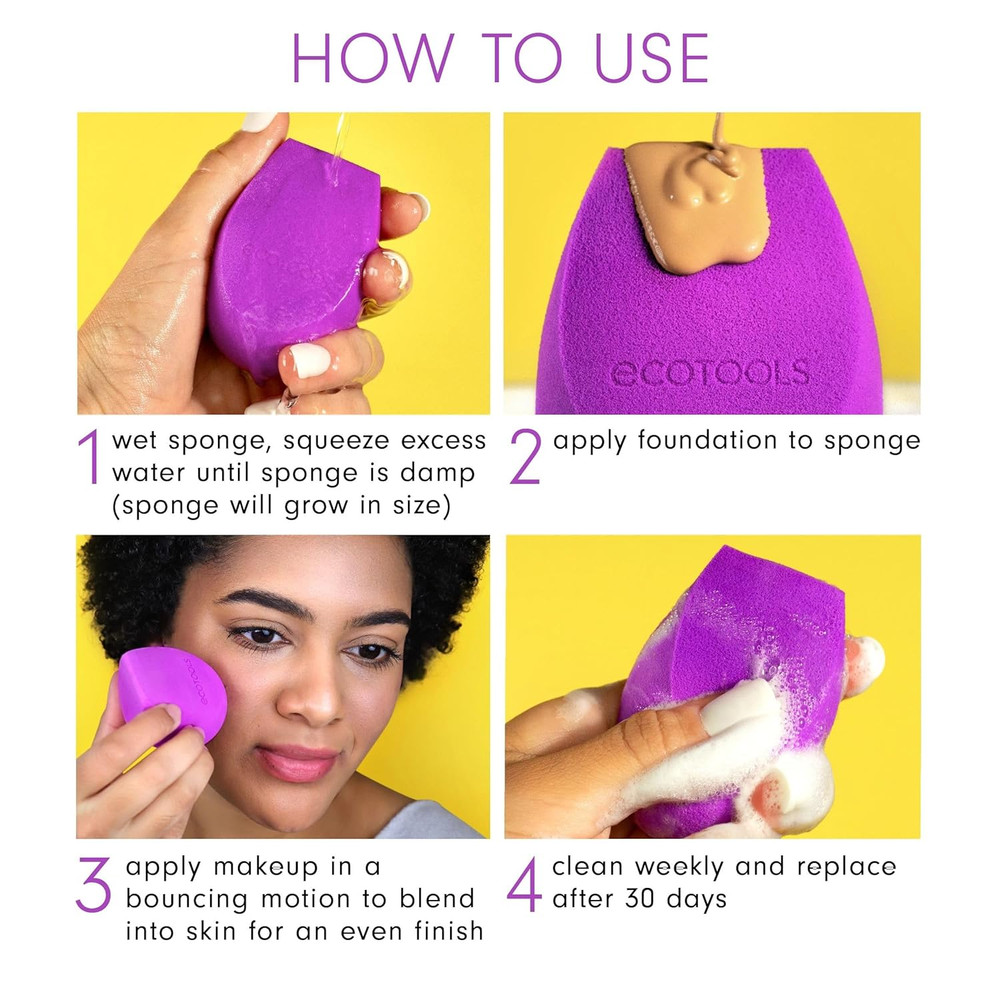 HOW TO USE

ecotools

1 wet sponge, squeeze excess water until sponge is damp (sponge will grow in size)

2 apply foundation to sponge

ecotools

3 apply makeup in a bouncing motion to blend into skin for an even finish

4 clean weekly and replace after 30 days