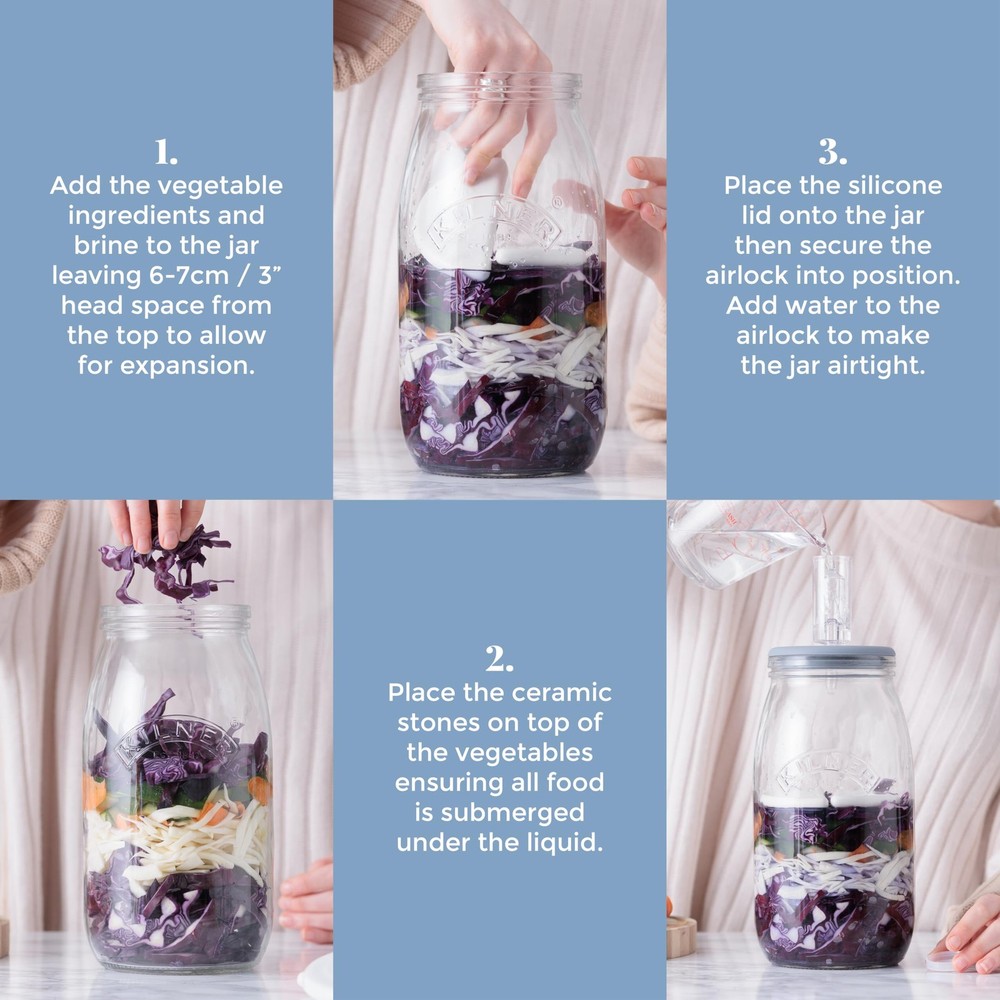 1.
Add the vegetable ingredients and brine to the jar leaving 6-7cm / 3" head space from the top to allow for expansion.

KILNER

3.
Place the silicone lid onto the jar then secure the airlock into position. Add water to the airlock to make the jar airtight.

KILNER

2.
Place the ceramic stones on top of the vegetables ensuring all food is submerged under the liquid.

KILNER