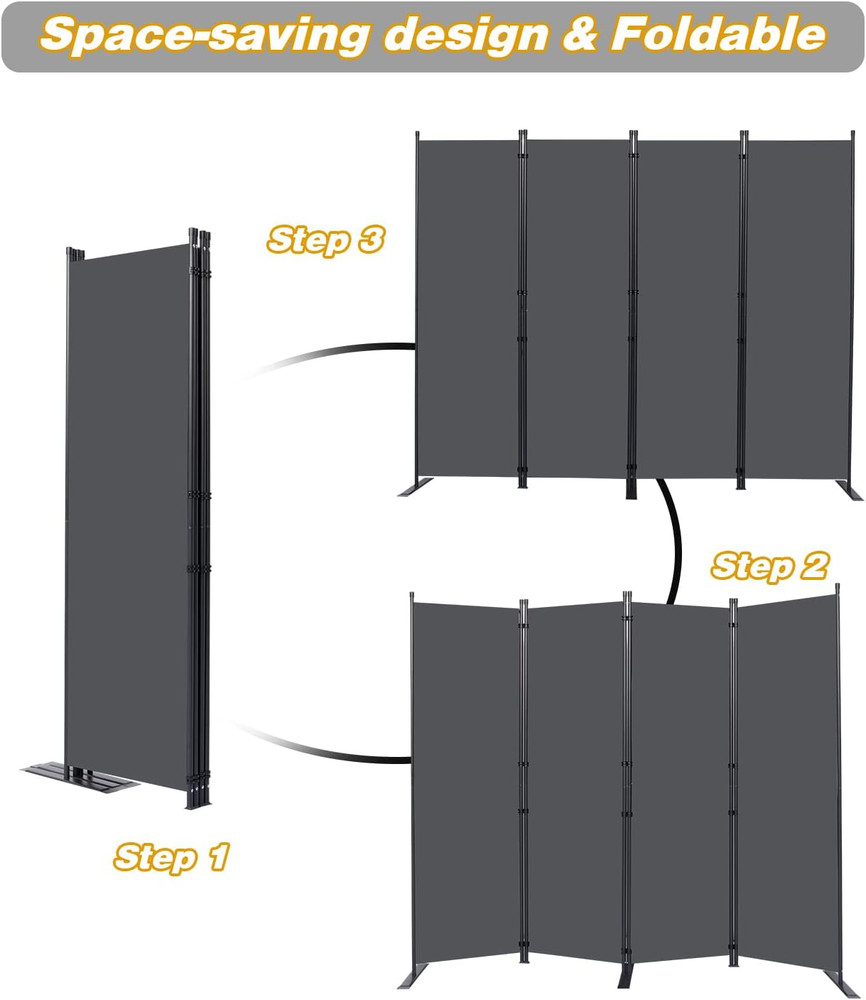 Space-saving design & Foldable

Step 3

Step 2

Step 1