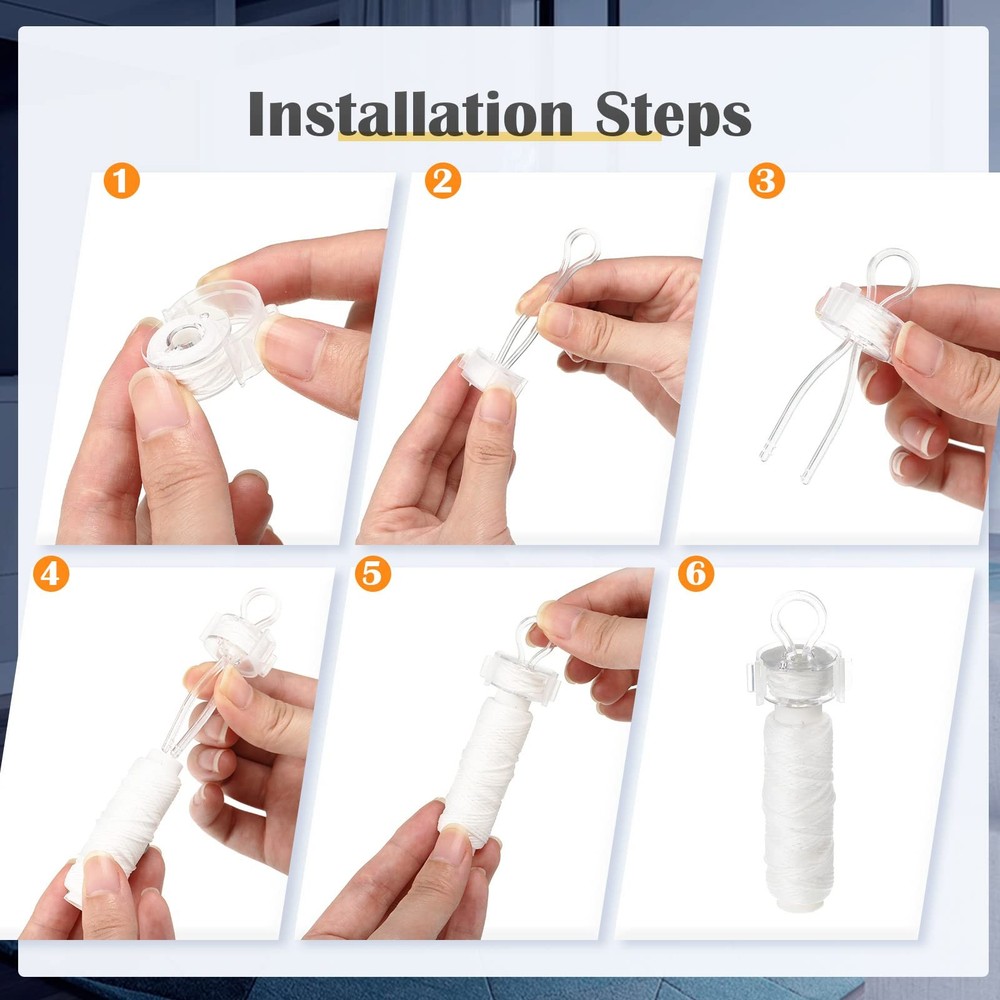 Installation Steps

1

2

3

4

5

6