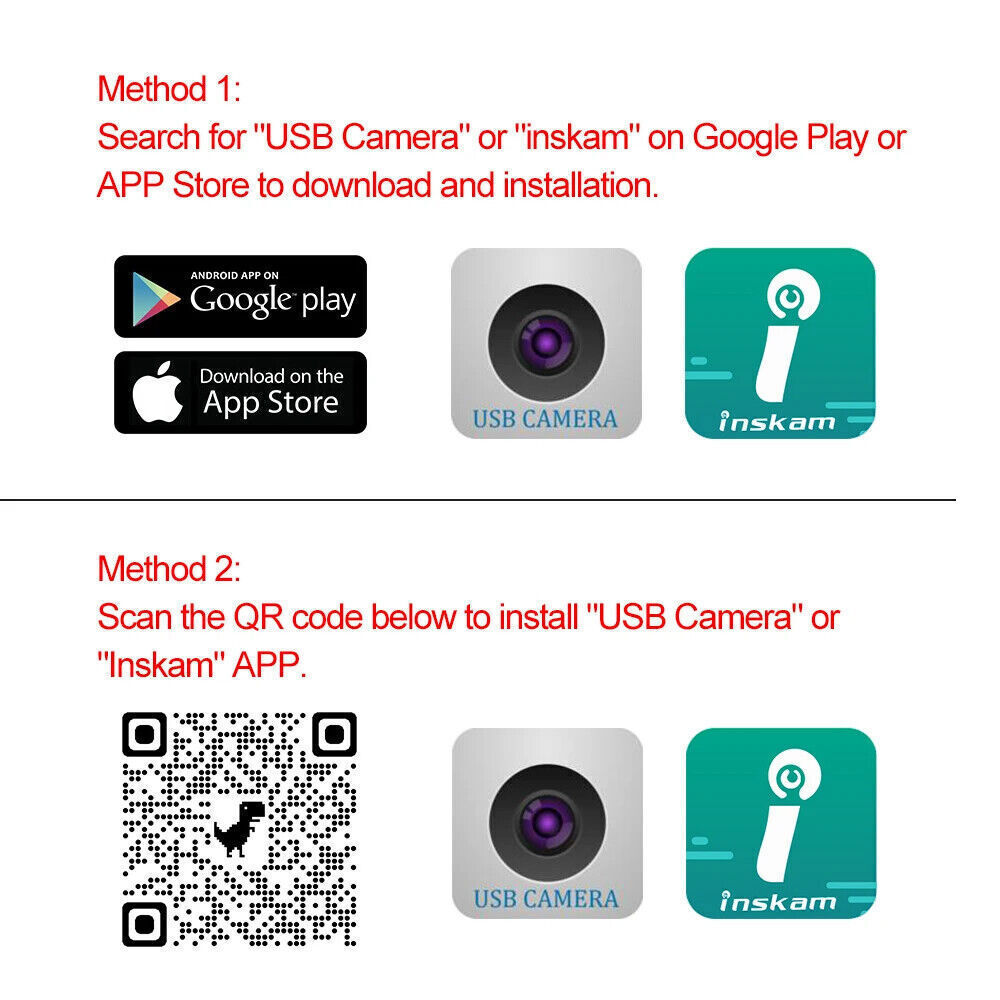 Method 1:
Search for "USB Camera" or "inskam" on Google Play or APP Store to download and installation.

ANDROID APP ON
Google play

Download on the
App Store

USB CAMERA

inskam

Method 2:
Scan the QR code below to install "USB Camera" or "Inskam" APP.

USB CAMERA

inskam