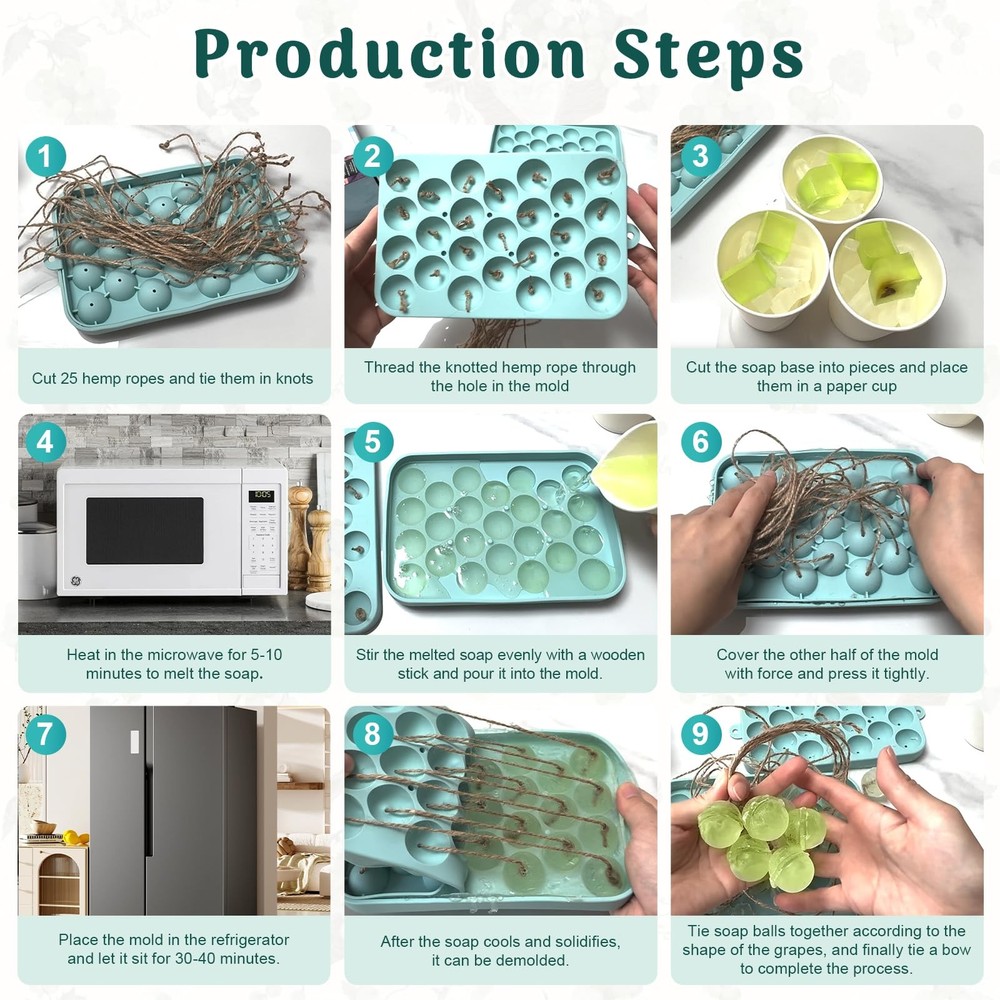 Production Steps

1
Cut 25 hemp ropes and tie them in knots

2
Thread the knotted hemp rope through the hole in the mold

3
Cut the soap base into pieces and place them in a paper cup

4
Heat in the microwave for 5-10 minutes to melt the soap.

5
Stir the melted soap evenly with a wooden stick and pour it into the mold.

6
Cover the other half of the mold with force and press it tightly.

7
Place the mold in the refrigerator and let it sit for 30-40 minutes.

8
After the soap cools and solidifies, it can be demolded.

9
Tie soap balls together according to the shape of the grapes, and finally tie a bow to complete the process.