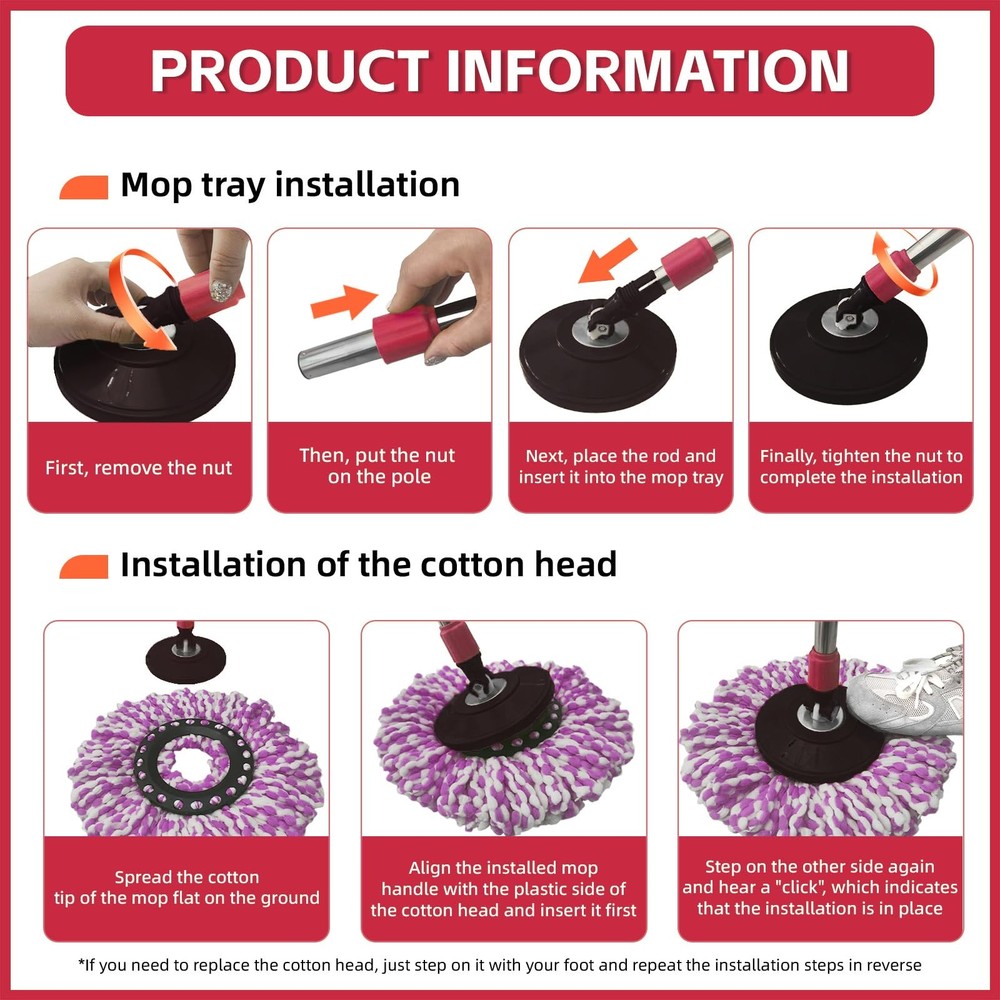 PRODUCT INFORMATION

Mop tray installation

First, remove the nut

Then, put the nut on the pole

Next, place the rod and insert it into the mop tray

Finally, tighten the nut to complete the installation

Installation of the cotton head

Spread the cotton tip of the mop flat on the ground

Align the installed mop handle with the plastic side of the cotton head and insert it first

Step on the other side again and hear a "click", which indicates that the installation is in place

*If you need to replace the cotton head, just step on it with your foot and repeat the installation steps in reverse