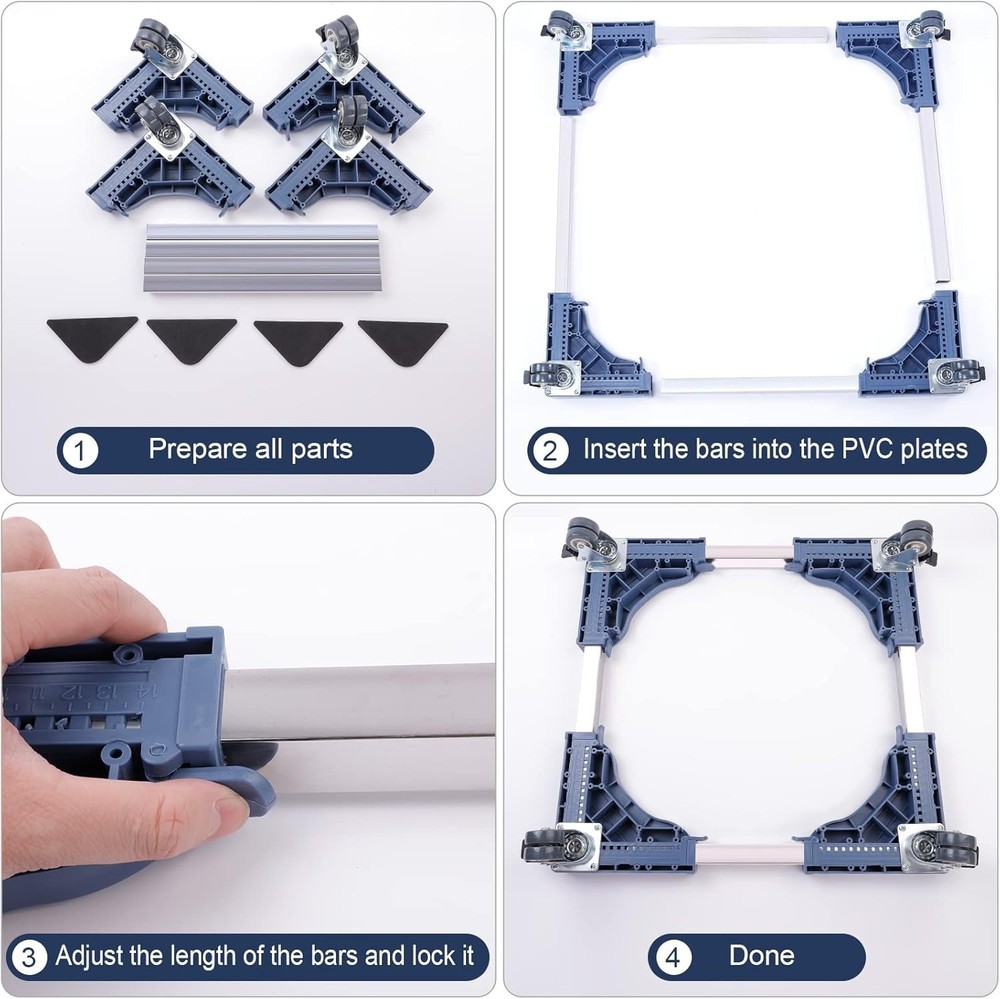 1 Prepare all parts

2 Insert the bars into the PVC plates

14 13 12 11

3 Adjust the length of the bars and lock it

4 Done