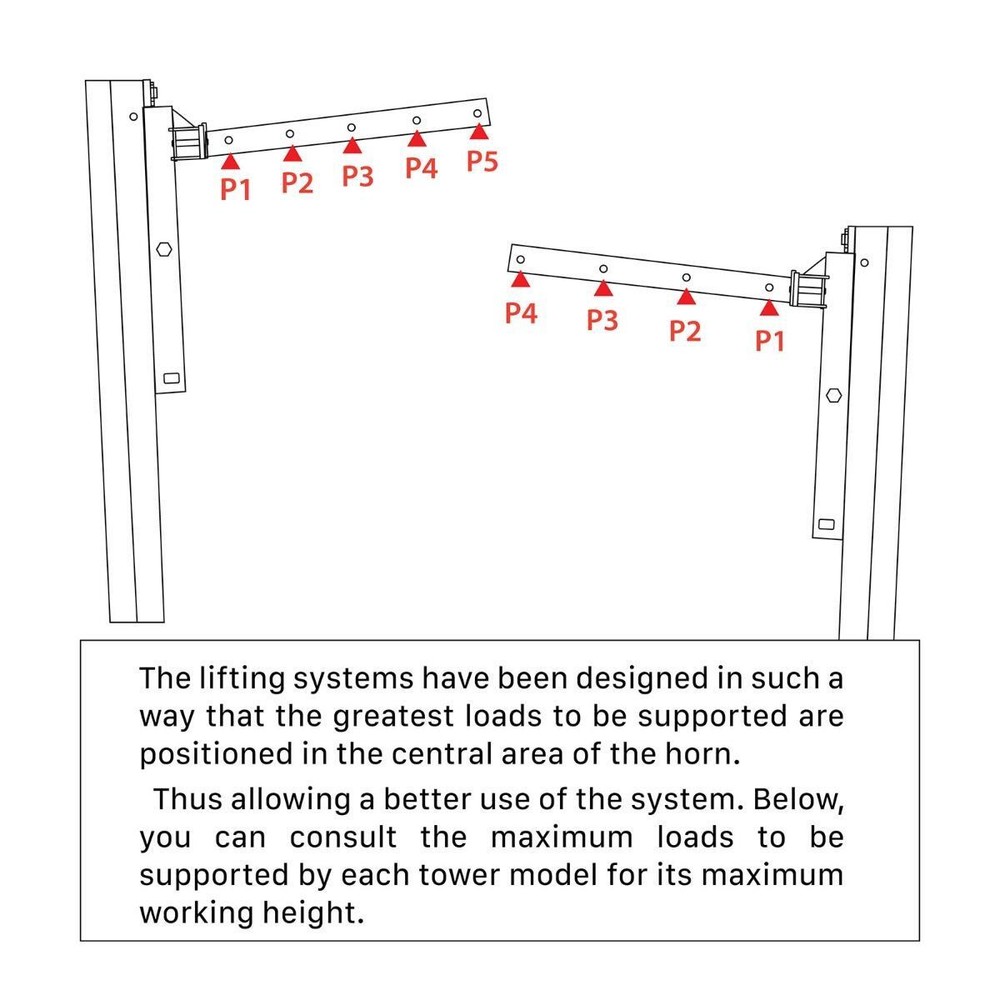 P1 P2 P3 P4 P5

P4 P3 P2 P1

The lifting systems have been designed in such a way that the greatest loads to be supported are positioned in the central area of the horn.

Thus allowing a better use of the system. Below, you can consult the maximum loads to be supported by each tower model for its maximum working height.