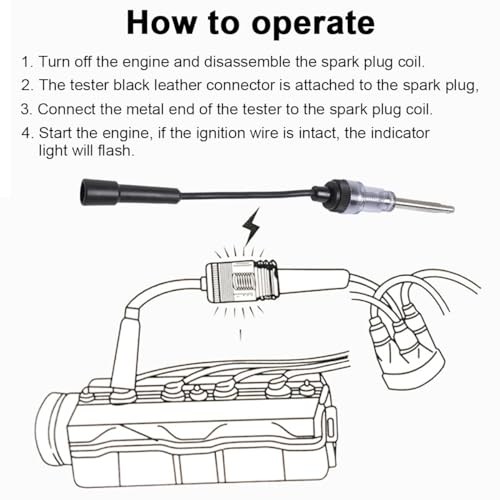 How to operate

1. Turn off the engine and disassemble the spark plug coil.

2. The tester black leather connector is attached to the spark plug,

3. Connect the metal end of the tester to the spark plug coil.

4. Start the engine, if the ignition wire is intact, the indicator light will flash.