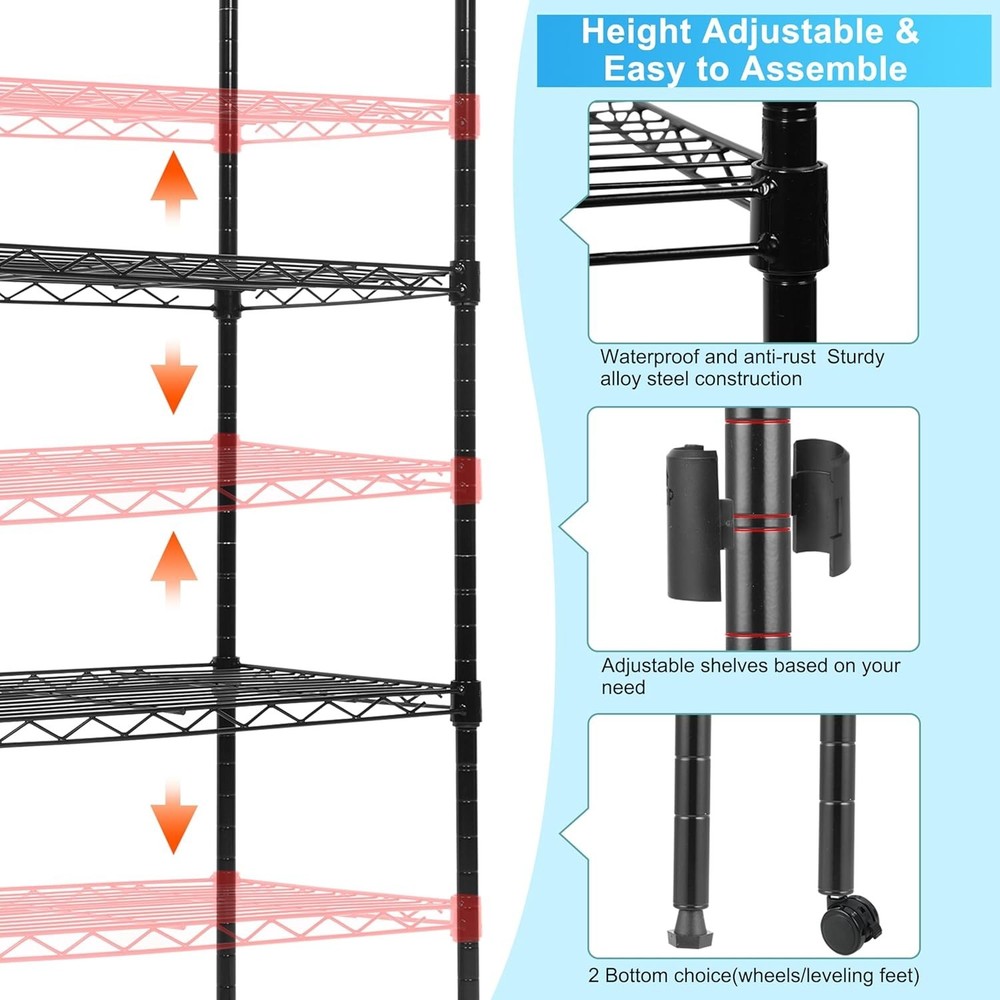 Height Adjustable & Easy to Assemble

Waterproof and anti-rust Sturdy alloy steel construction

Adjustable shelves based on your need

2 Bottom choice(wheels/leveling feet)