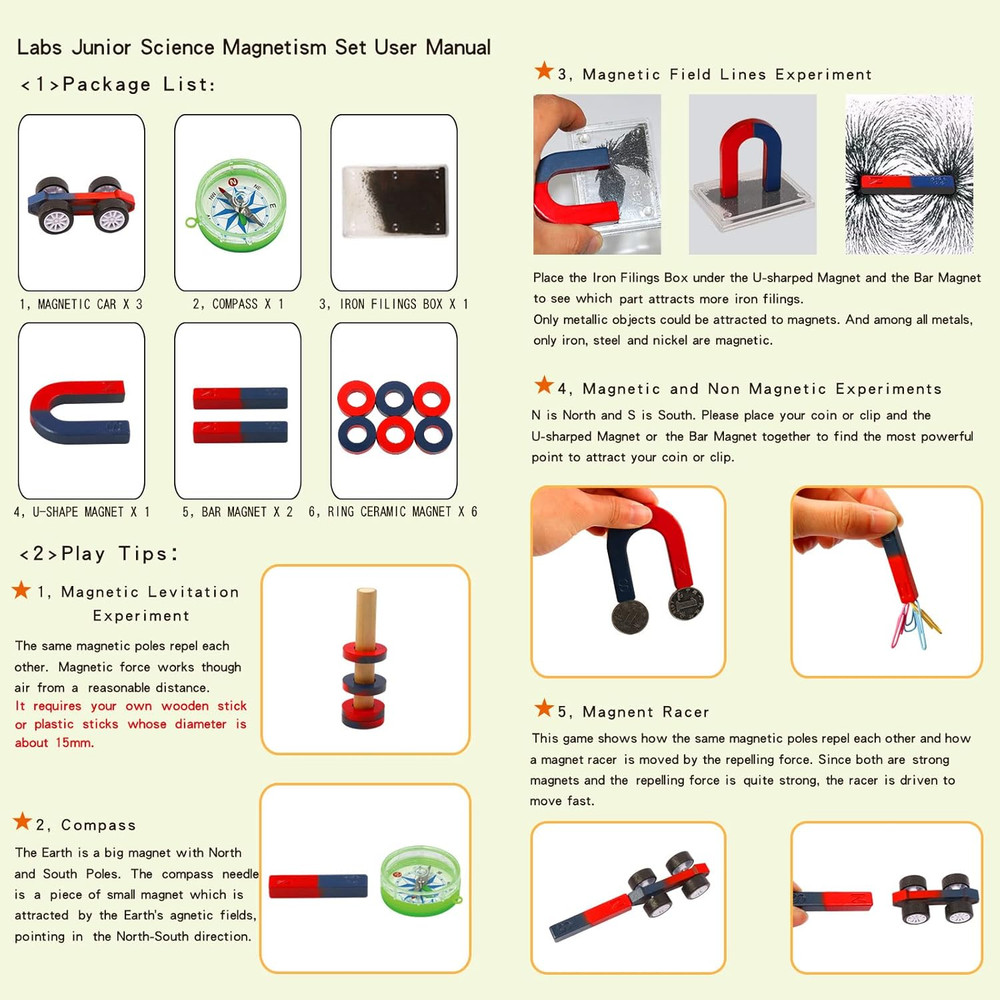 Labs Junior Science Magnetism Set User Manual

<1>Package List:

1, MAGNETIC CAR X 3

2, COMPASS X 1

3, IRON FILINGS BOX X 1

4, U-SHAPE MAGNET X 1

5, BAR MAGNET X 2

6, RING CERAMIC MAGNET X 6

<2>Play Tips:

1, Magnetic Levitation Experiment

The same magnetic poles repel each other. Magnetic force works though air from a reasonable distance.
It requires your own wooden stick or plastic sticks whose diameter is about 15mm.

2, Compass

The Earth is a big magnet with North and South Poles. The compass needle is a piece of small magnet which is attracted by the Earth's agnetic fields, pointing in the North-South direction.

3, Magnetic Field Lines Experiment

Place the Iron Filings Box under the U-sharped Magnet and the Bar Magnet to see which part attracts more iron filings.
Only metallic objects could be attracted to magnets. And among all metals, only iron, steel and nickel are magnetic.

4, Magnetic and Non Magnetic Experiments

N is North and S is South. Please place your coin or clip and the U-sharped Magnet or the Bar Magnet together to find the most powerful point to attract your coin or clip.

5, Magnent Racer

This game shows how the same magnetic poles repel each other and how a magnet racer is moved by the repelling force. Since both are strong magnets and the repelling force is quite strong, the racer is driven to move fast.