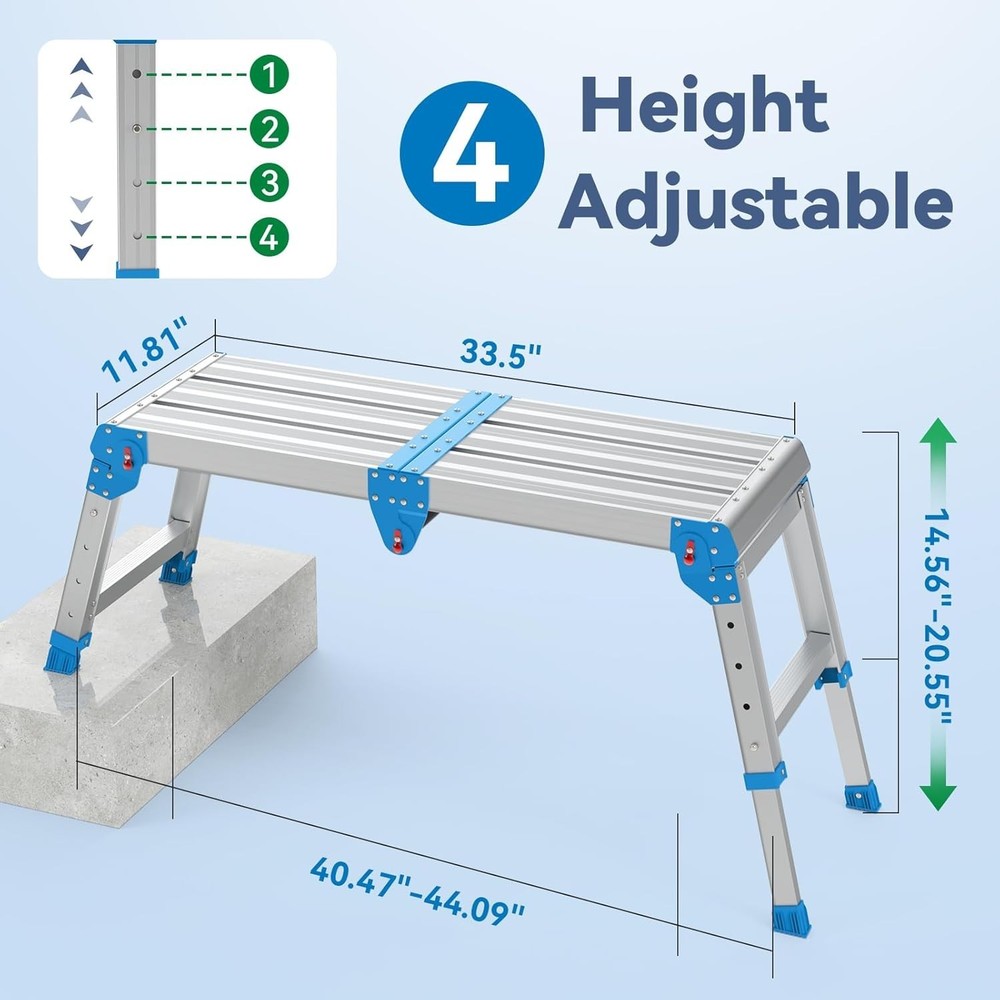 1
2
3
4

4 Height Adjustable

11.81"

33.5"

14.56"-20.55"

40.47"-44.09"