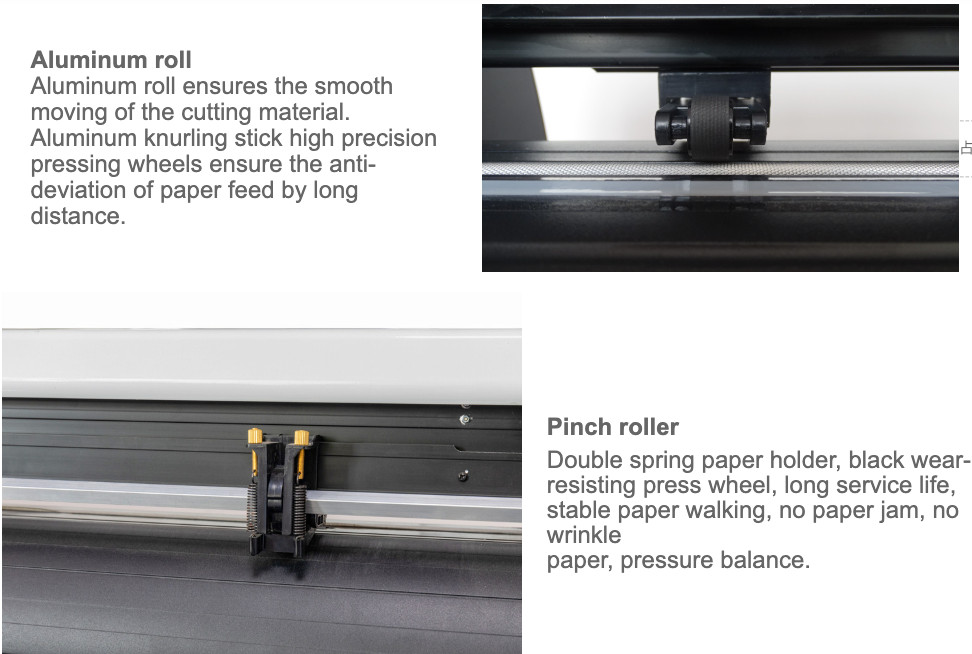 Aluminum roll
Aluminum roll ensures the smooth moving of the cutting material. Aluminum knurling stick high precision pressing wheels ensure the anti-deviation of paper feed by long distance.

Pinch roller
Double spring paper holder, black wear-resisting press wheel, long service life, stable paper walking, no paper jam, no wrinkle
paper, pressure balance.