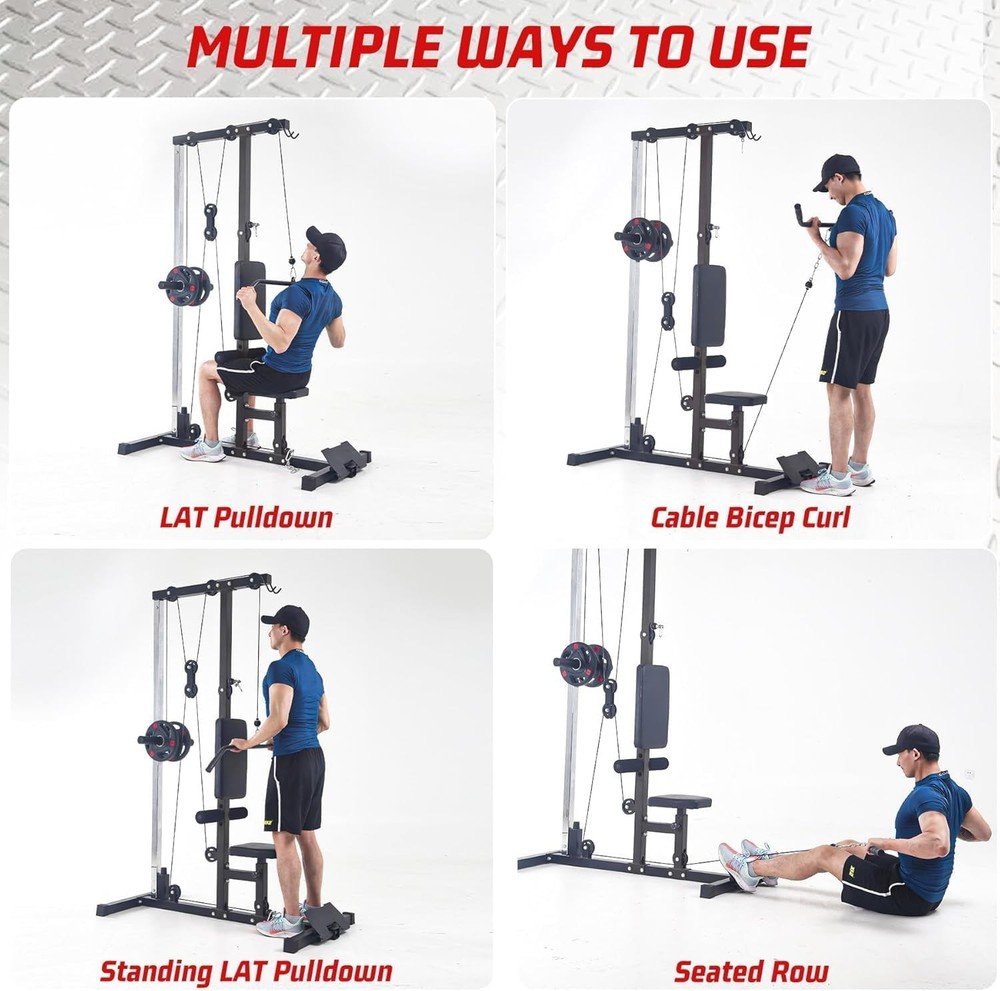 MULTIPLE WAYS TO USE

LAT Pulldown

Cable Bicep Curl

Standing LAT Pulldown

Seated Row