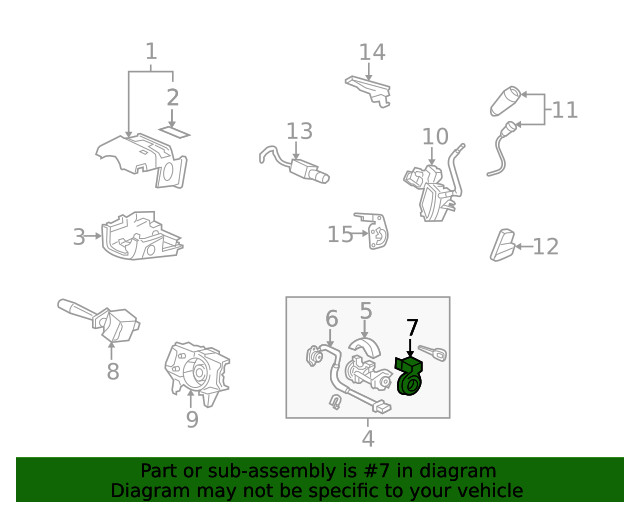 1
2
14
11
13
10
3
15
12
6
5
7
8
9
4

Part or sub-assembly is #7 in diagram
Diagram may not be specific to your vehicle