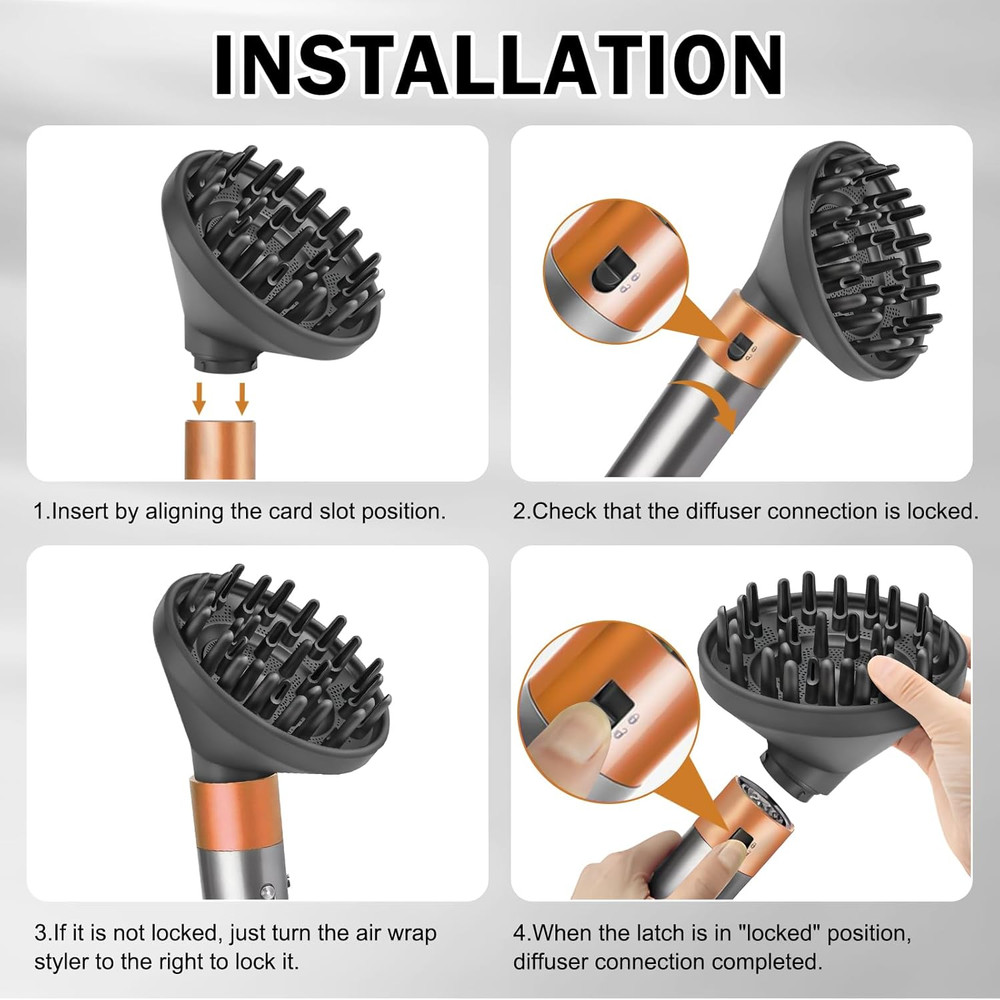 INSTALLATION

1.Insert by aligning the card slot position.

2.Check that the diffuser connection is locked.

3.If it is not locked, just turn the air wrap styler to the right to lock it.

4.When the latch is in "locked" position, diffuser connection completed.