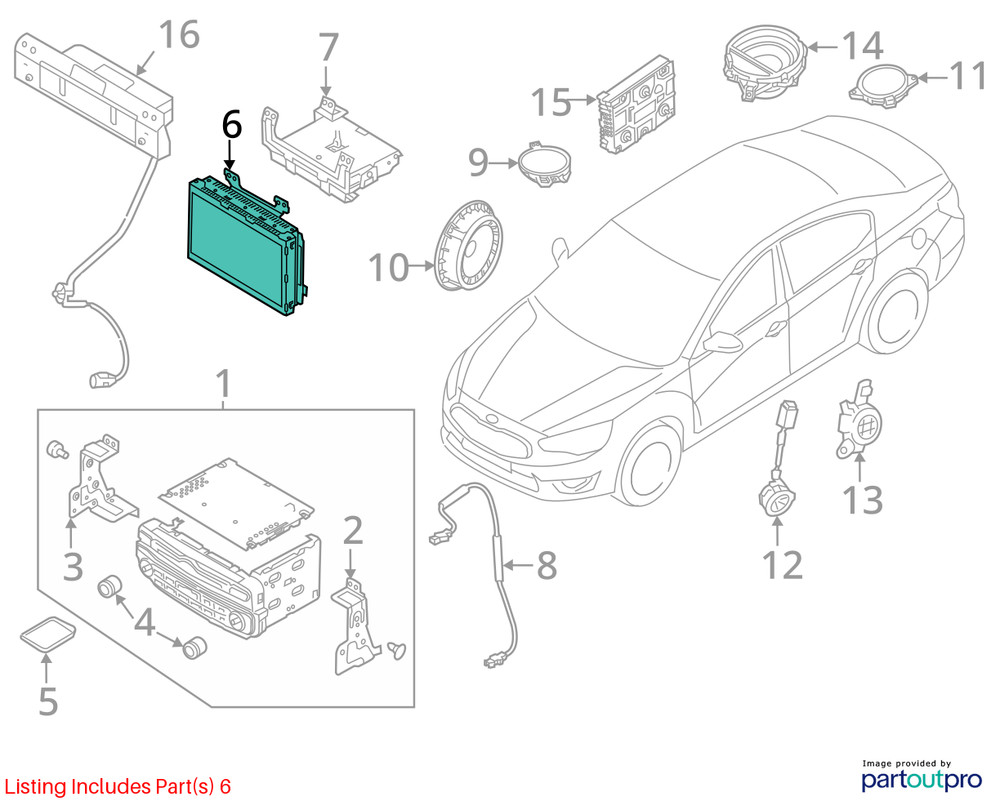 16
7
6
15
14
11
9
10
1
3
2
4
5
8
12
13

Listing Includes Part(s) 6

Image provided by
partoutpro