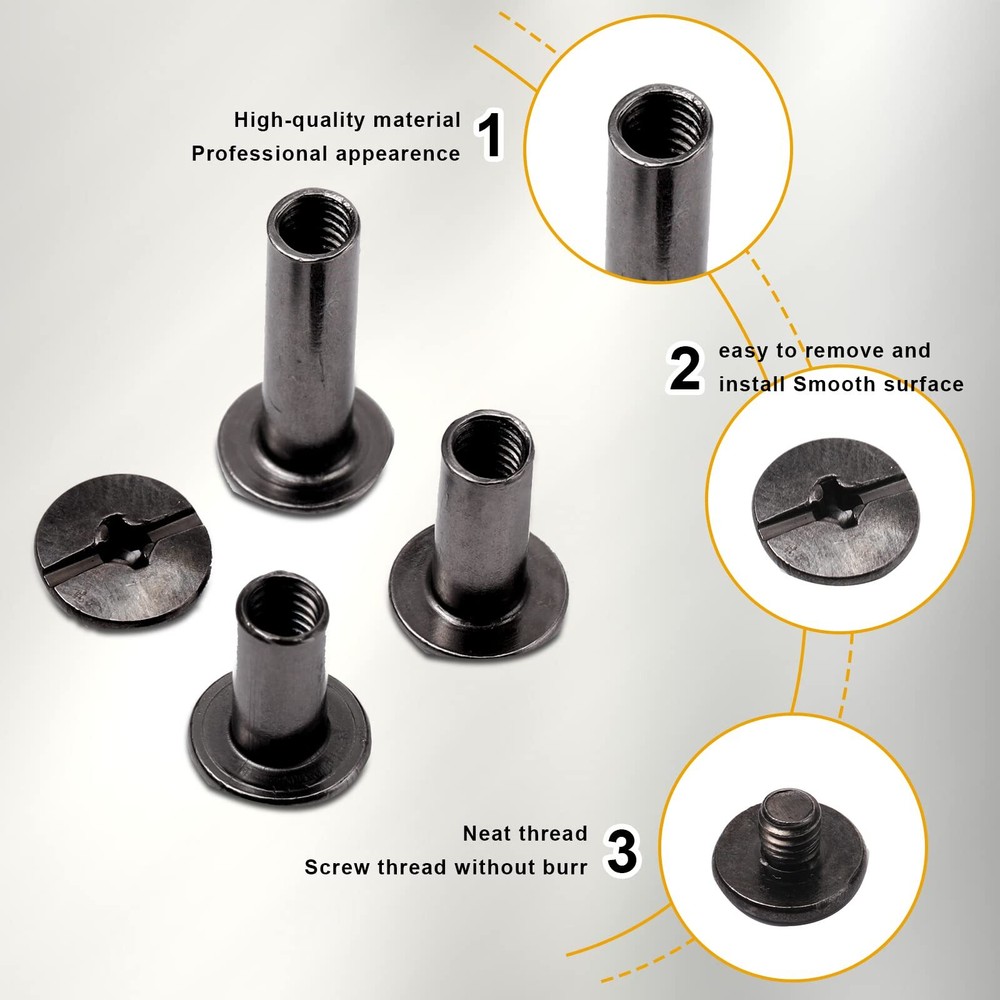 High-quality material
Professional appearence
1

2
easy to remove and
install Smooth surface

Neat thread
Screw thread without burr
3