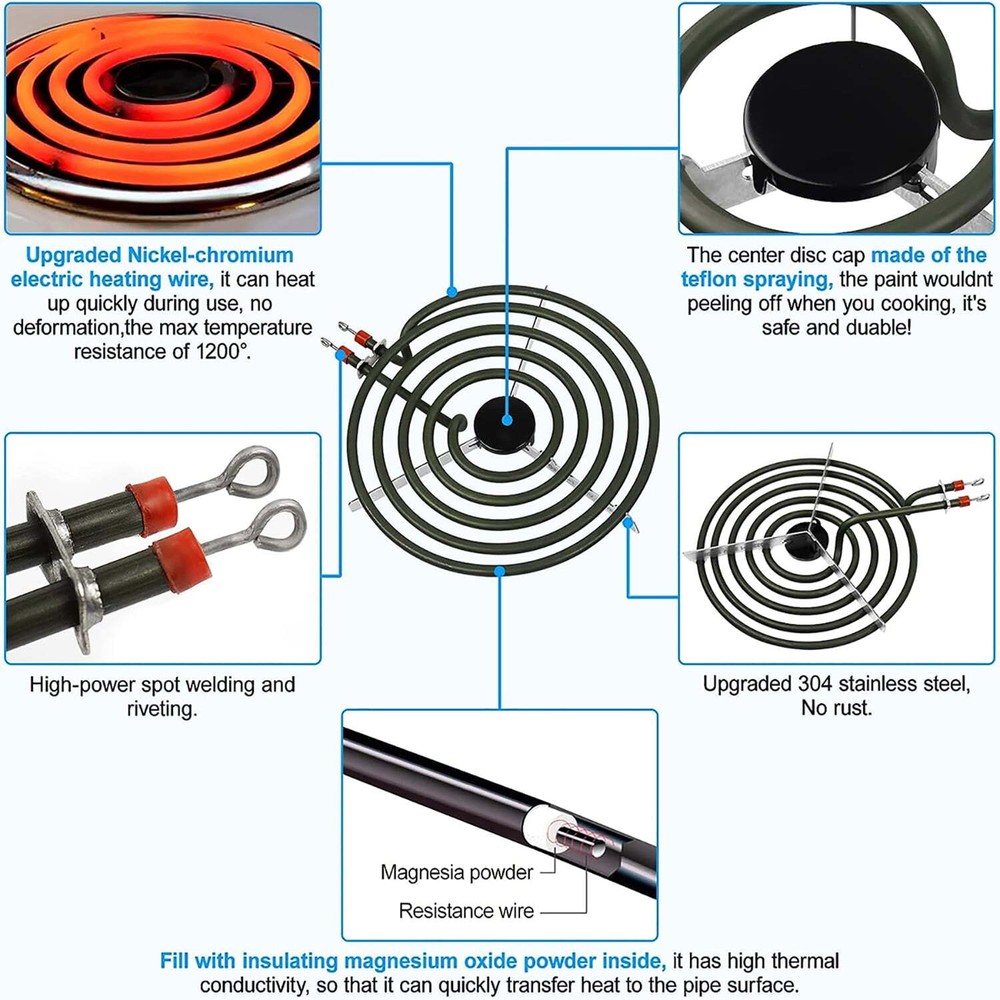 Upgraded Nickel-chromium electric heating wire, it can heat up quickly during use, no deformation,the max temperature resistance of 1200°.

The center disc cap made of the teflon spraying, the paint wouldnt peeling off when you cooking, it's safe and duable!

High-power spot welding and riveting.

Upgraded 304 stainless steel, No rust.

Magnesia powder

Resistance wire

Fill with insulating magnesium oxide powder inside, it has high thermal conductivity, so that it can quickly transfer heat to the pipe surface.