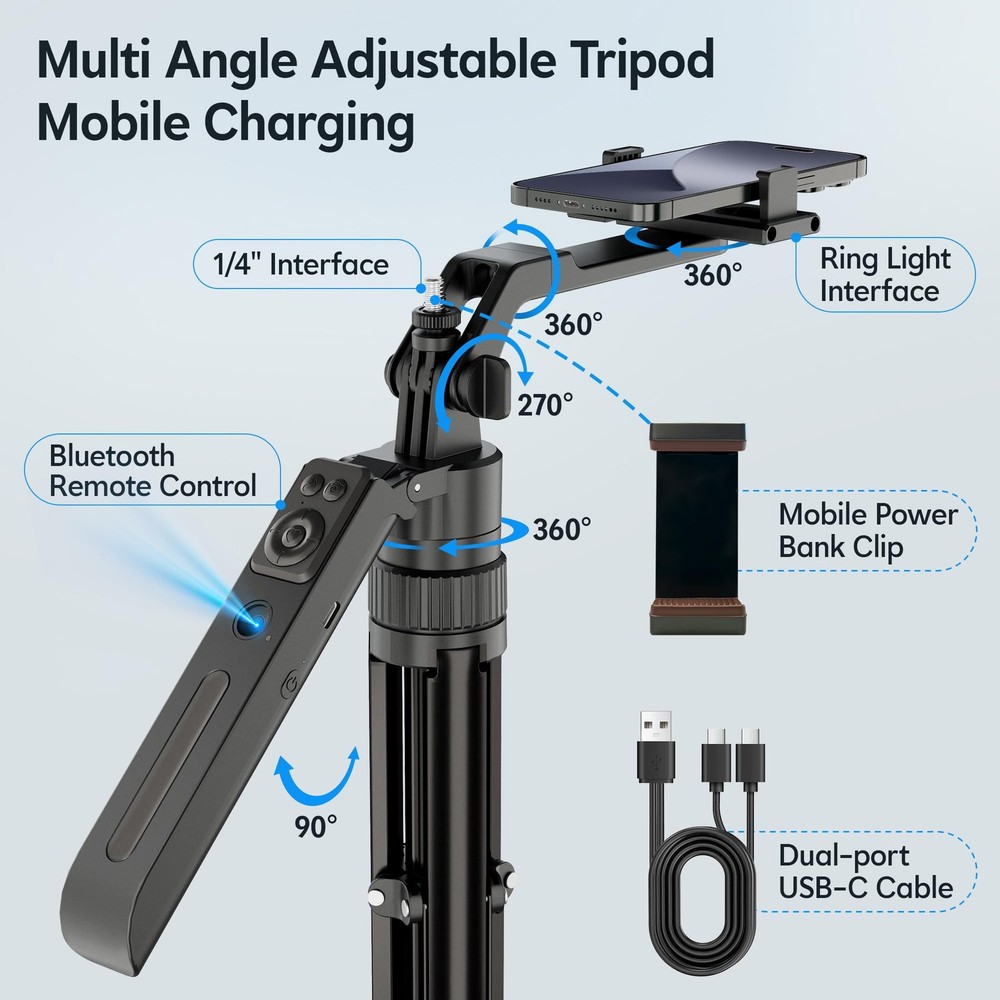 Multi Angle Adjustable Tripod Mobile Charging

1/4" Interface

360°

Ring Light Interface

360°

270°

Bluetooth Remote Control

360°

Mobile Power Bank Clip

90°

Dual-port USB-C Cable