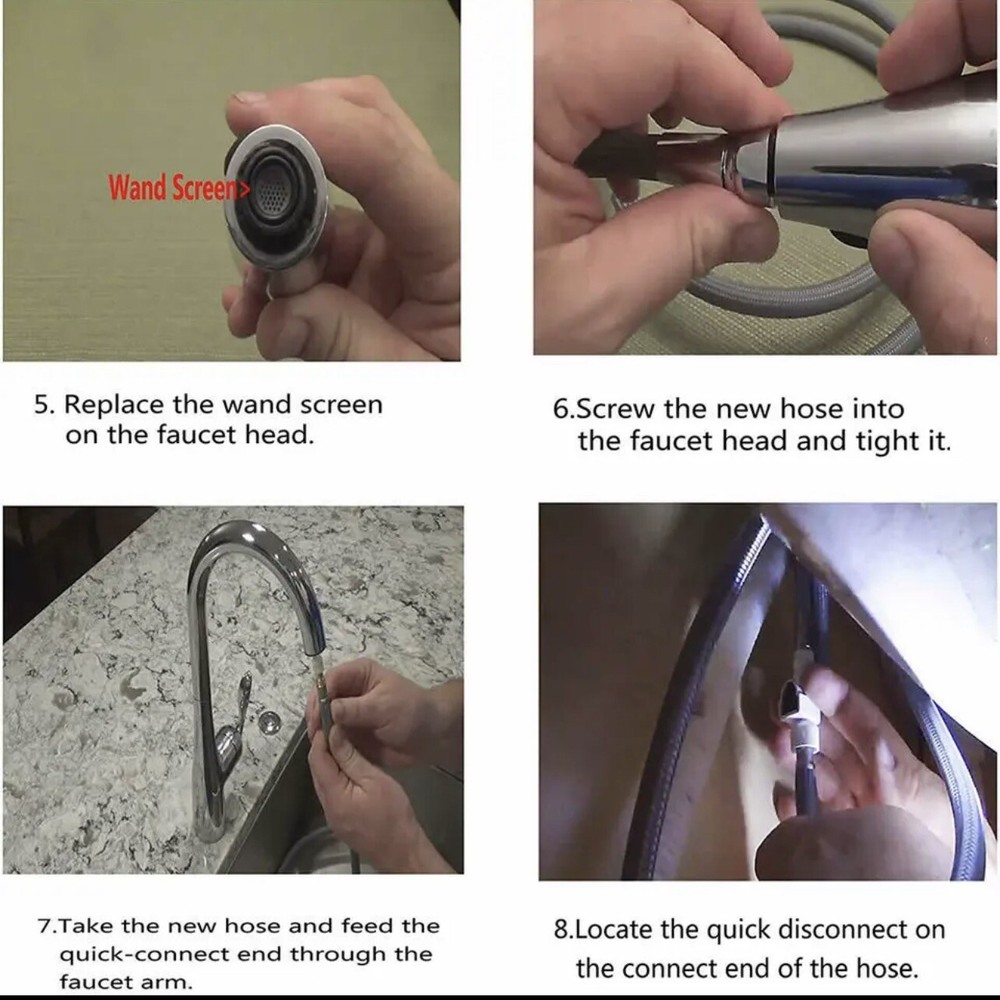 Wand Screen>

5. Replace the wand screen on the faucet head.

6.Screw the new hose into the faucet head and tight it.

7.Take the new hose and feed the quick-connect end through the faucet arm.

8.Locate the quick disconnect on the connect end of the hose.