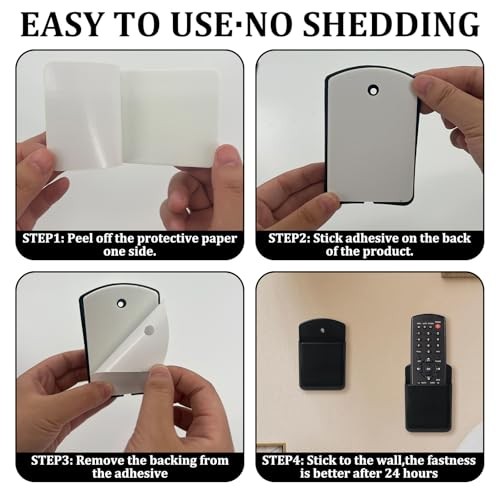 EASY TO USE·NO SHEDDING

STEP1: Peel off the protective paper one side.

STEP2: Stick adhesive on the back of the product.

STEP3: Remove the backing from the adhesive

STEP4: Stick to the wall,the fastness is better after 24 hours