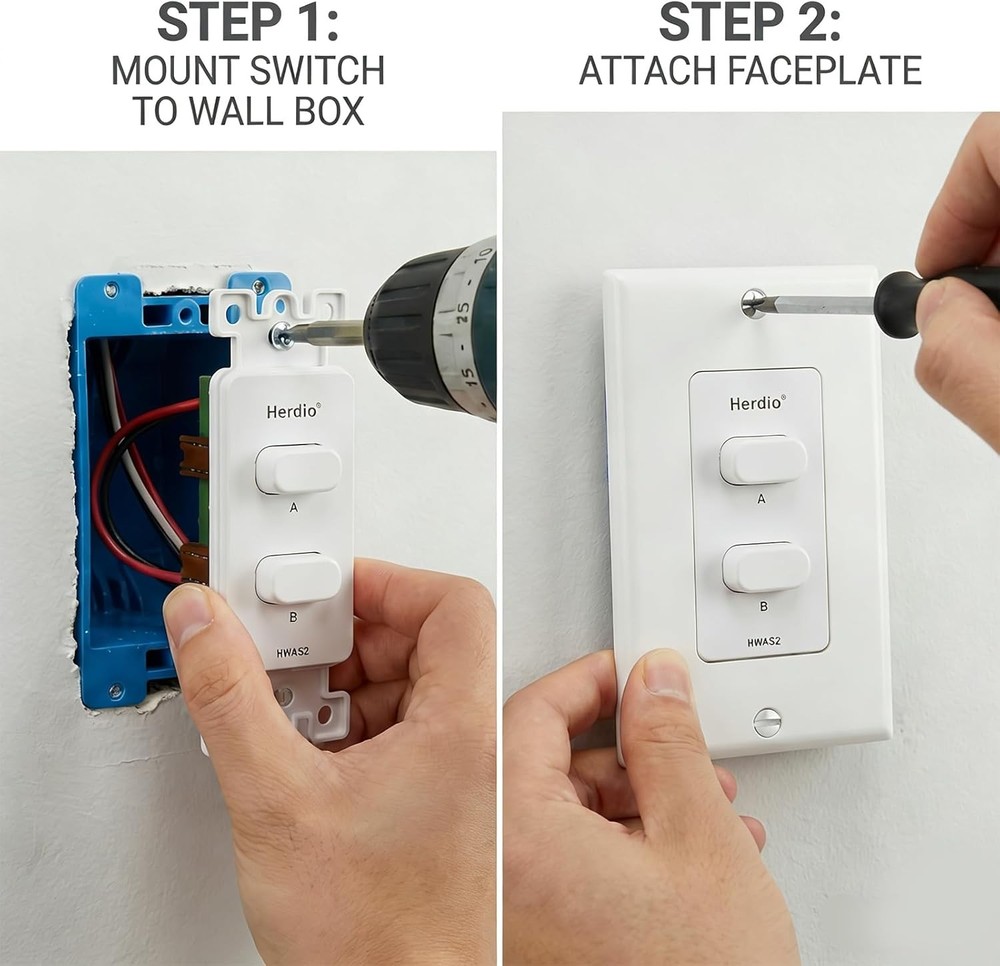 STEP 1:
MOUNT SWITCH TO WALL BOX

10
25
15

Herdio®
A
B
HWAS2

STEP 2:
ATTACH FACEPLATE

Herdio®
A
B
HWAS2