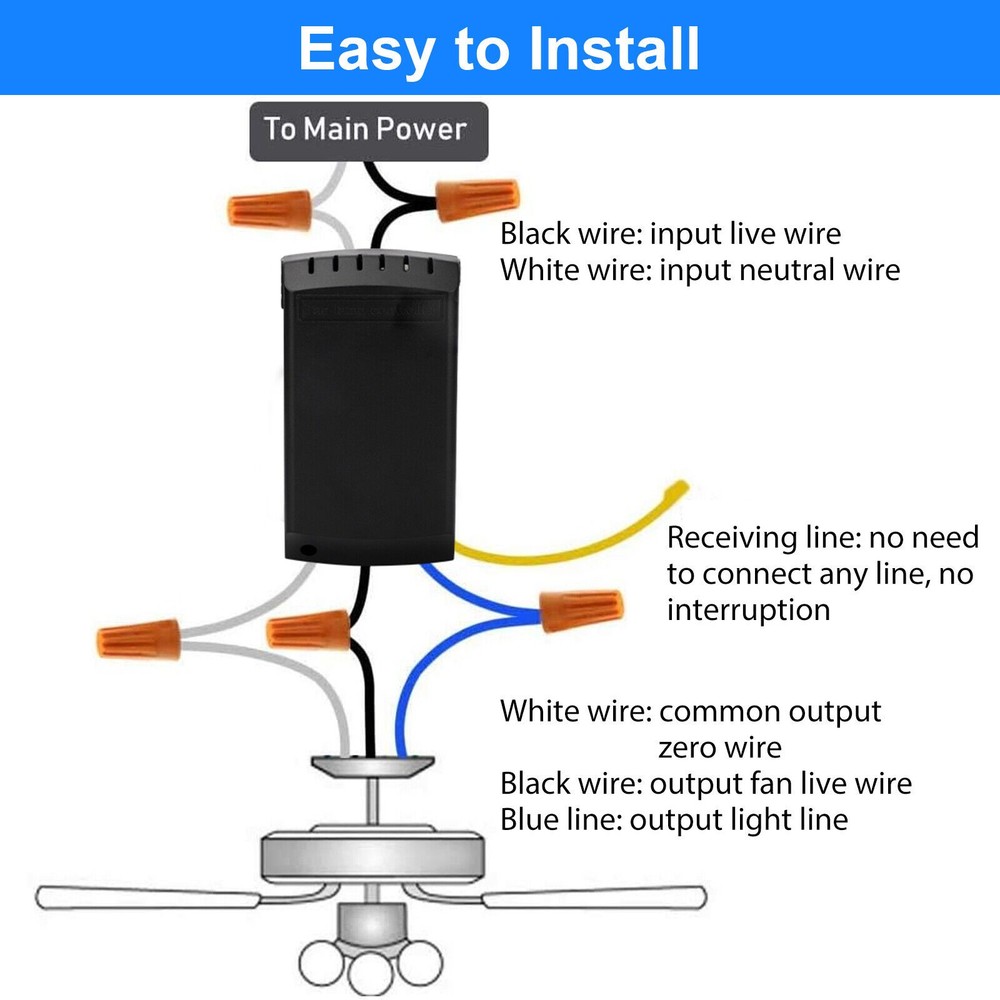 Easy to Install

To Main Power

Black wire: input live wire
White wire: input neutral wire

Receiving line: no need to connect any line, no interruption

White wire: common output zero wire
Black wire: output fan live wire
Blue line: output light line