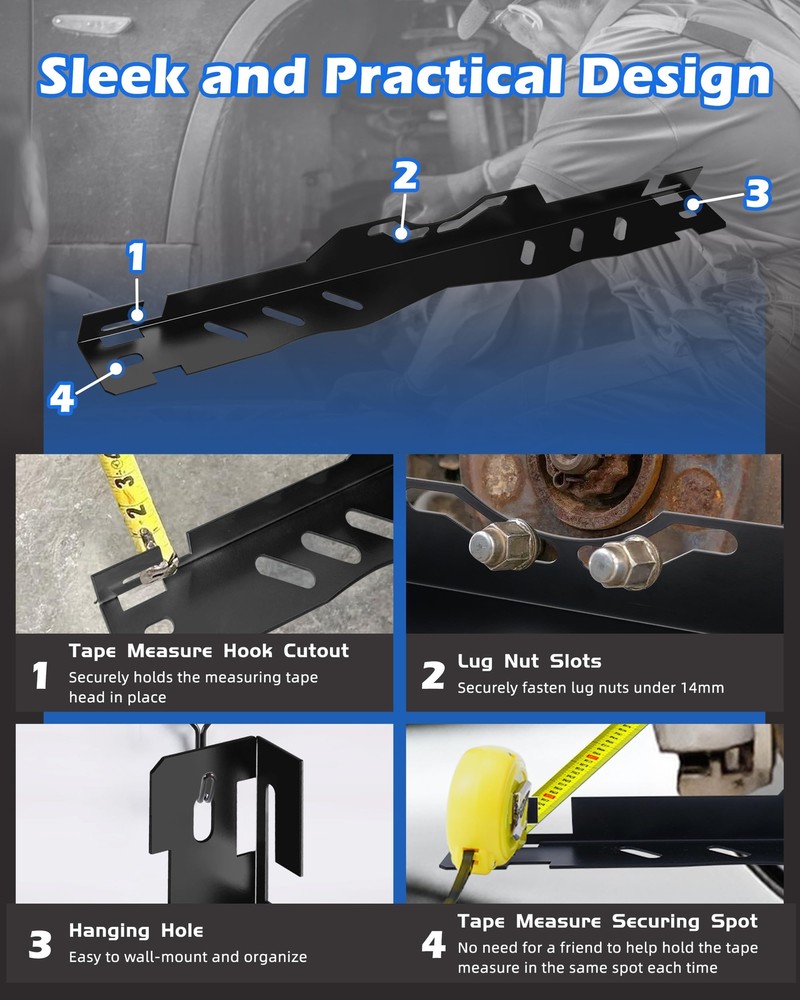 Sleek and Practical Design

2

3

1

4

1 Tape Measure Hook Cutout
Securely holds the measuring tape head in place

2 Lug Nut Slots
Securely fasten lug nuts under 14mm

3 Hanging Hole
Easy to wall-mount and organize

4 Tape Measure Securing Spot
No need for a friend to help hold the tape measure in the same spot each time