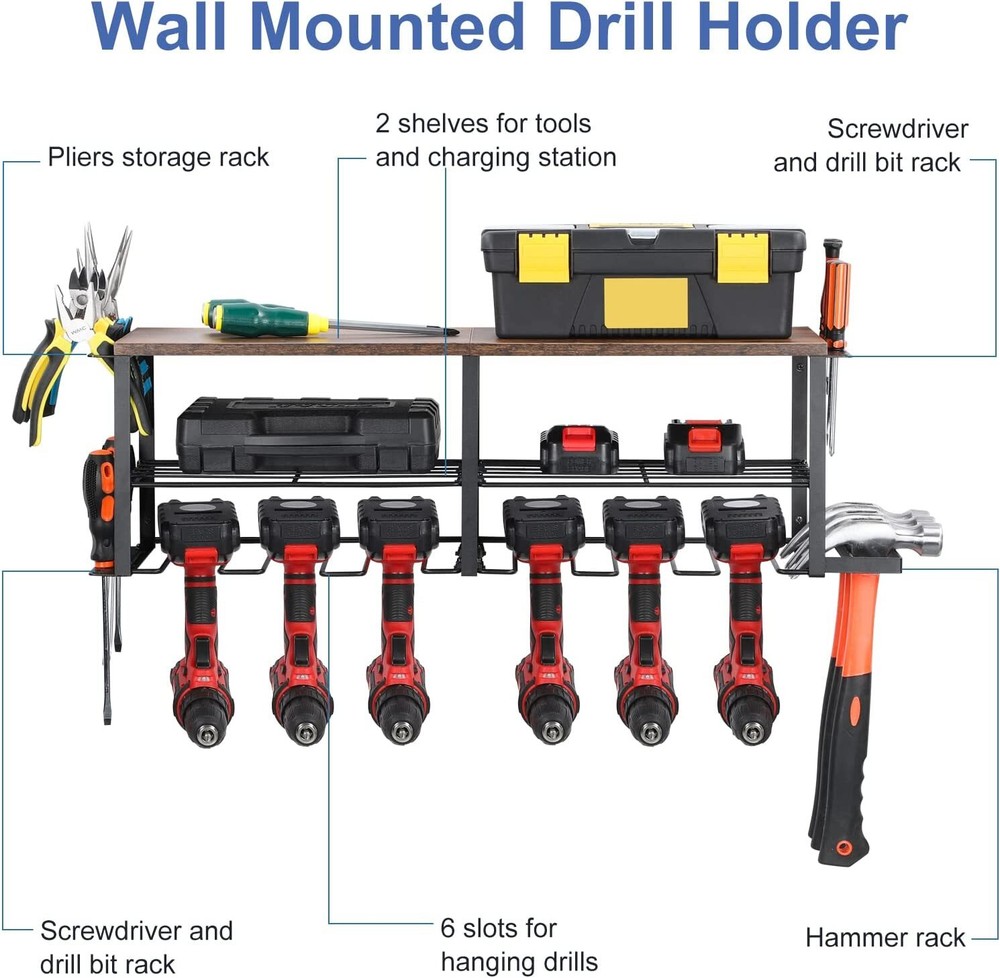 Wall Mounted Drill Holder

Pliers storage rack

2 shelves for tools and charging station

Screwdriver and drill bit rack

Screwdriver and drill bit rack

6 slots for hanging drills

Hammer rack