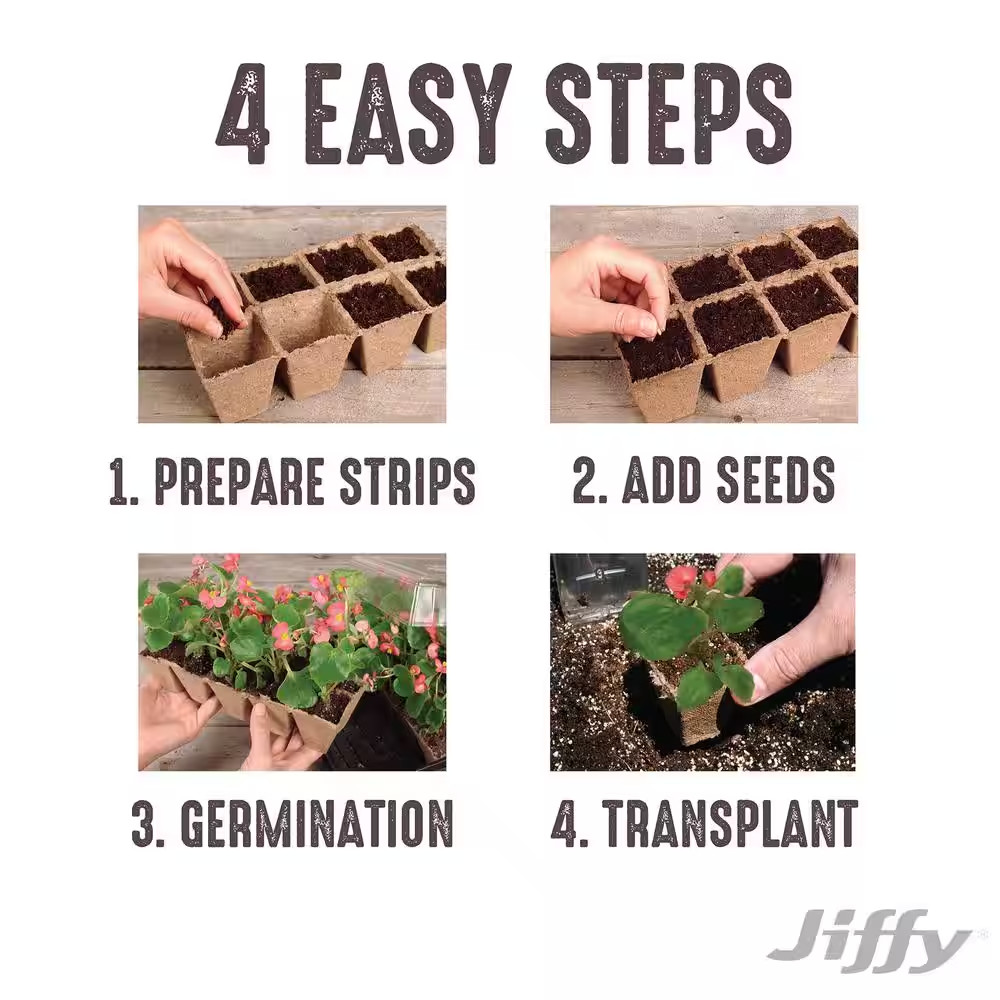 4 EASY STEPS

1. PREPARE STRIPS

2. ADD SEEDS

3. GERMINATION

4. TRANSPLANT

Jiffy