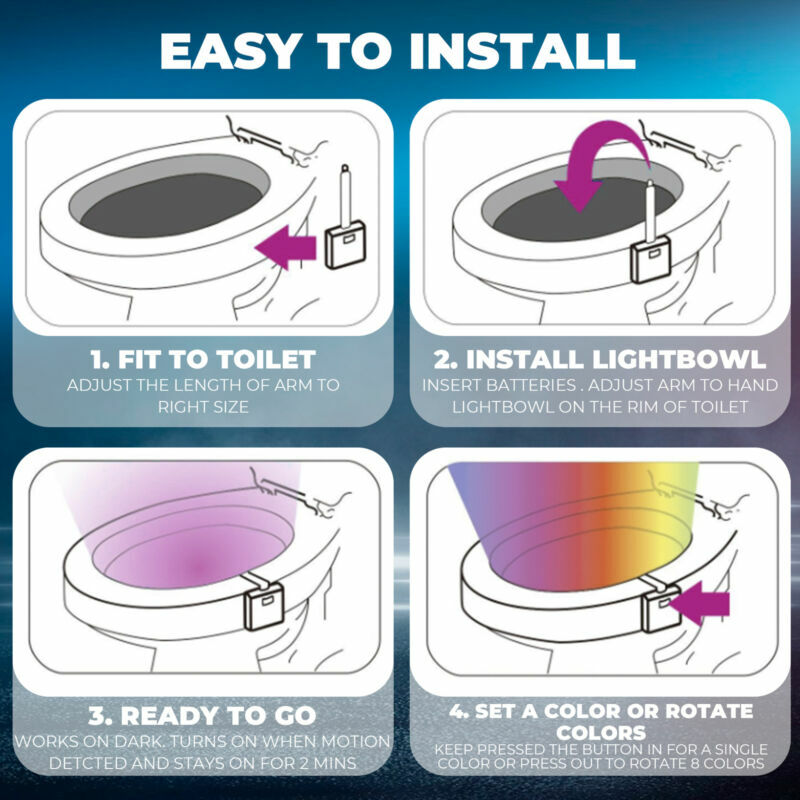 EASY TO INSTALL

1. FIT TO TOILET
ADJUST THE LENGTH OF ARM TO RIGHT SIZE

2. INSTALL LIGHTBOWL
INSERT BATTERIES . ADJUST ARM TO HAND LIGHTBOWL ON THE RIM OF TOILET

3. READY TO GO
WORKS ON DARK. TURNS ON WHEN MOTION DETCTED AND STAYS ON FOR 2 MINS

4. SET A COLOR OR ROTATE COLORS
KEEP PRESSED THE BUTTON IN FOR A SINGLE COLOR OR PRESS OUT TO ROTATE 8 COLORS