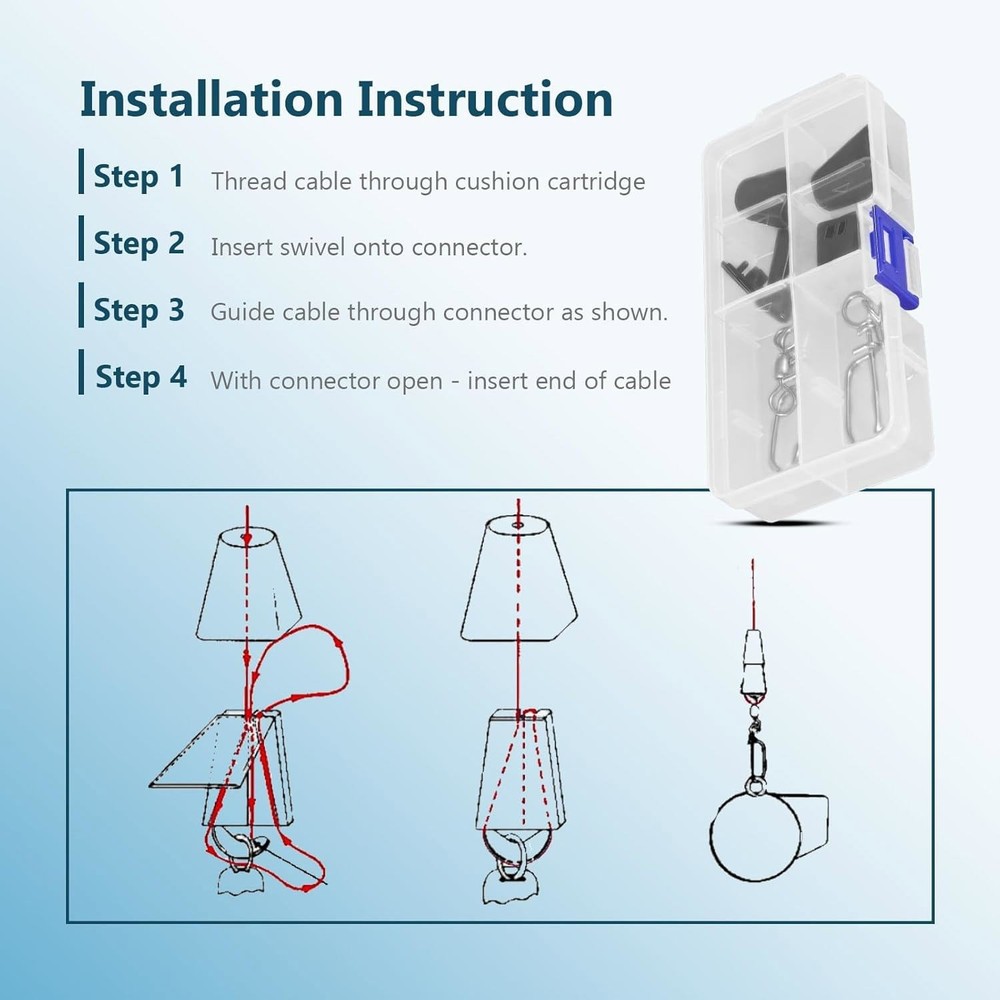 Installation Instruction

Step 1 Thread cable through cushion cartridge

Step 2 Insert swivel onto connector.

Step 3 Guide cable through connector as shown.

Step 4 With connector open - insert end of cable