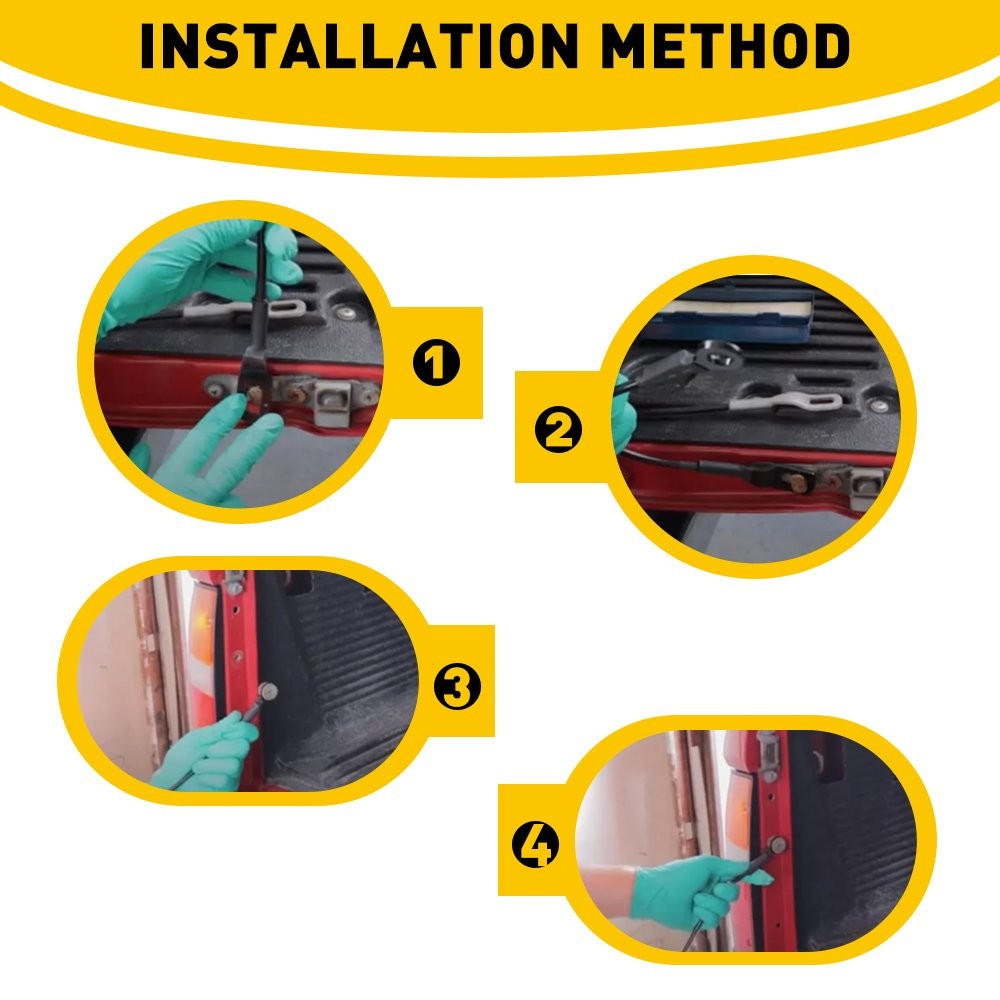 INSTALLATION METHOD

1

2

3

4