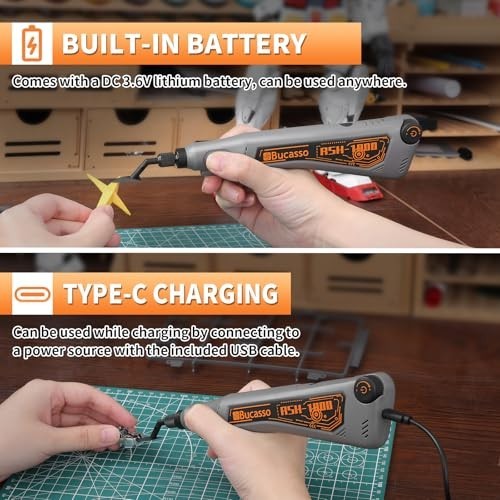 BUILT-IN BATTERY

Comes with a DC 3.6V lithium battery, can be used anywhere.

Bucasso ASH-1800

TYPE-C CHARGING

Can be used while charging by connecting to a power source with the included USB cable.

Bucasso ASH-1800