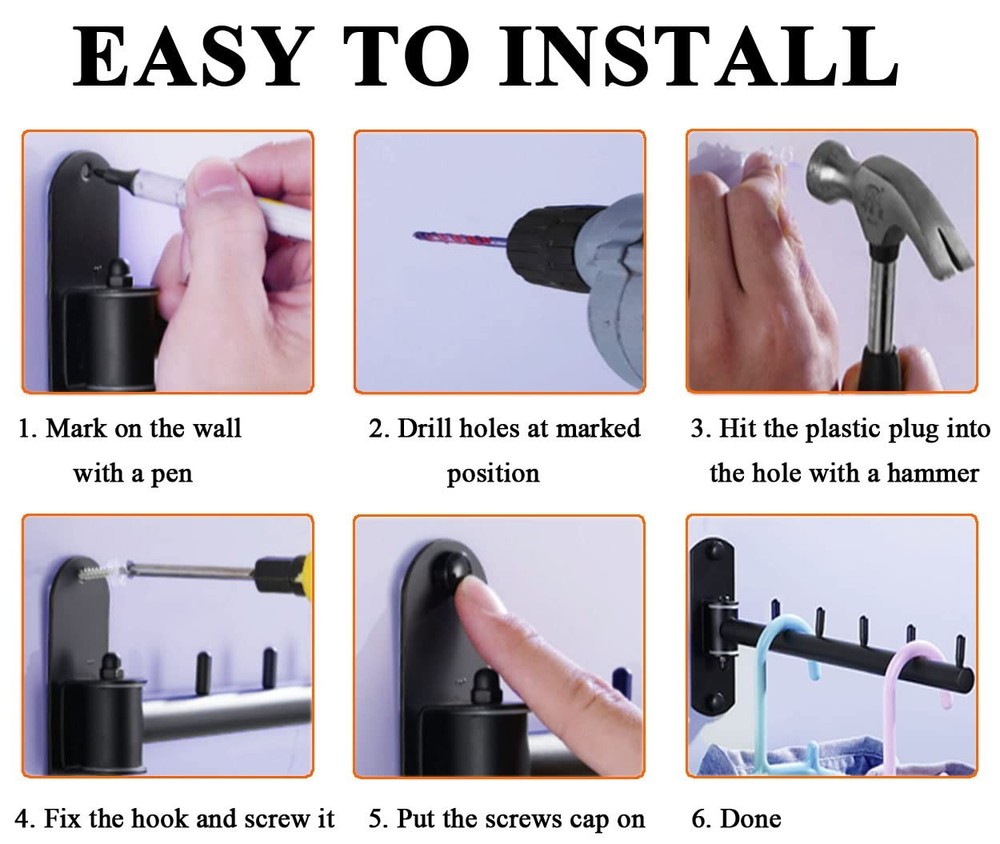 EASY TO INSTALL

1. Mark on the wall with a pen

2. Drill holes at marked position

3. Hit the plastic plug into the hole with a hammer

4. Fix the hook and screw it

5. Put the screws cap on

6. Done