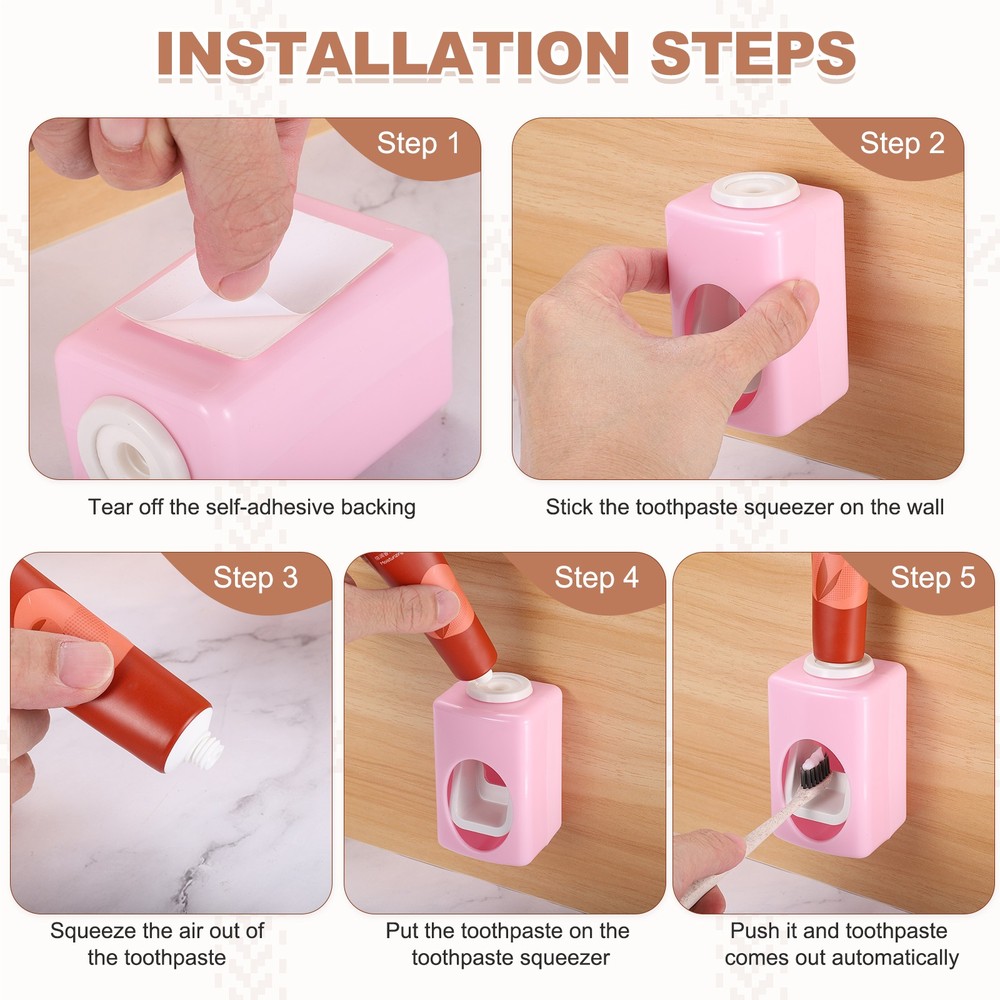 INSTALLATION STEPS

Step 1

Tear off the self-adhesive backing

Step 2

Stick the toothpaste squeezer on the wall

Step 3

Squeeze the air out of the toothpaste

Step 4

Put the toothpaste on the toothpaste squeezer

Step 5

Push it and toothpaste comes out automatically