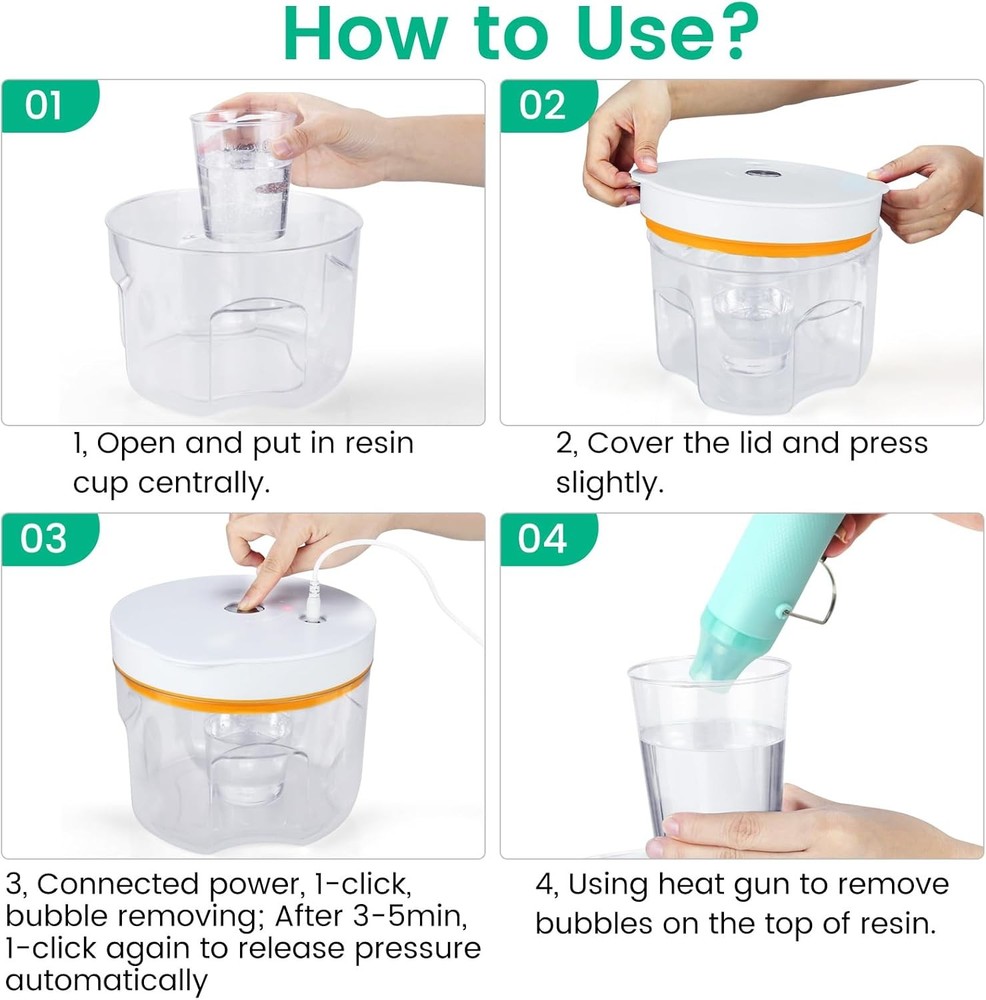 How to Use?

01

1, Open and put in resin cup centrally.

02

2, Cover the lid and press slightly.

03

3, Connected power, 1-click, bubble removing; After 3-5min, 1-click again to release pressure automatically

04

4, Using heat gun to remove bubbles on the top of resin.