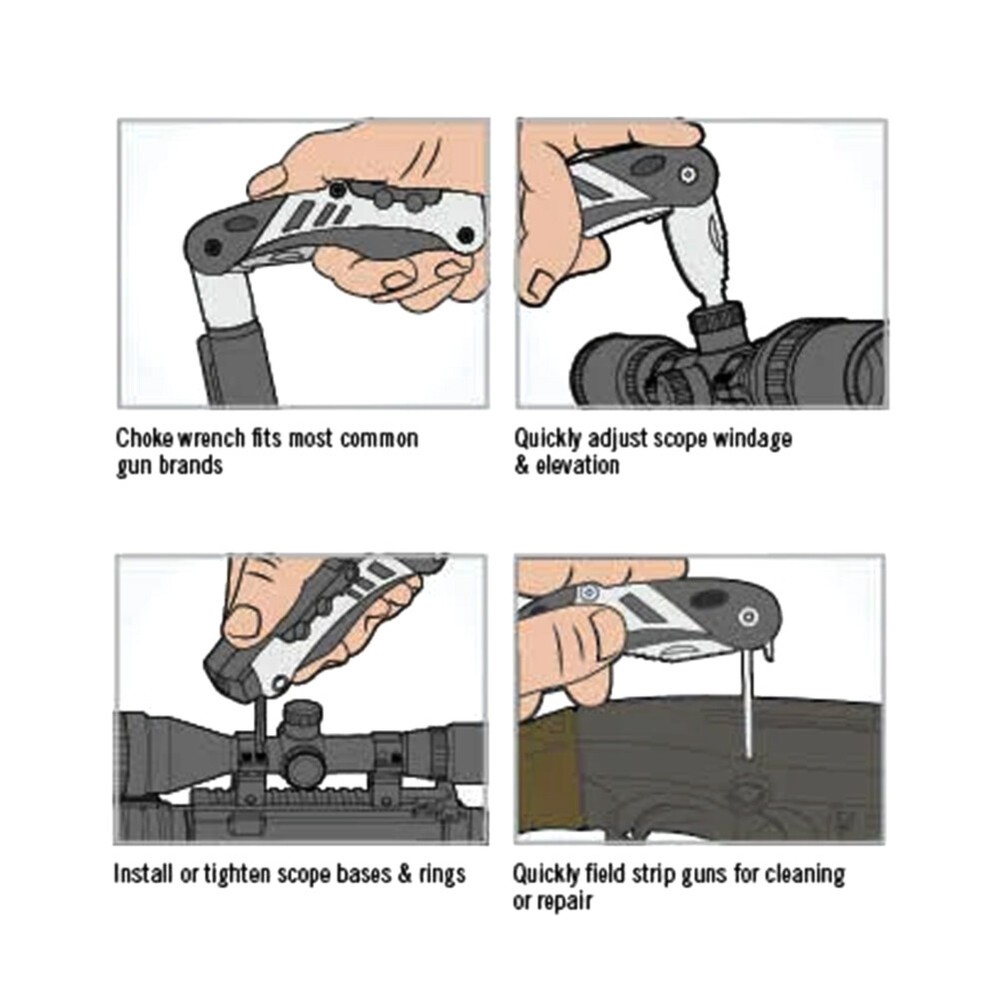 Choke wrench fits most common gun brands

Quickly adjust scope windage & elevation

Install or tighten scope bases & rings

Quickly field strip guns for cleaning or repair