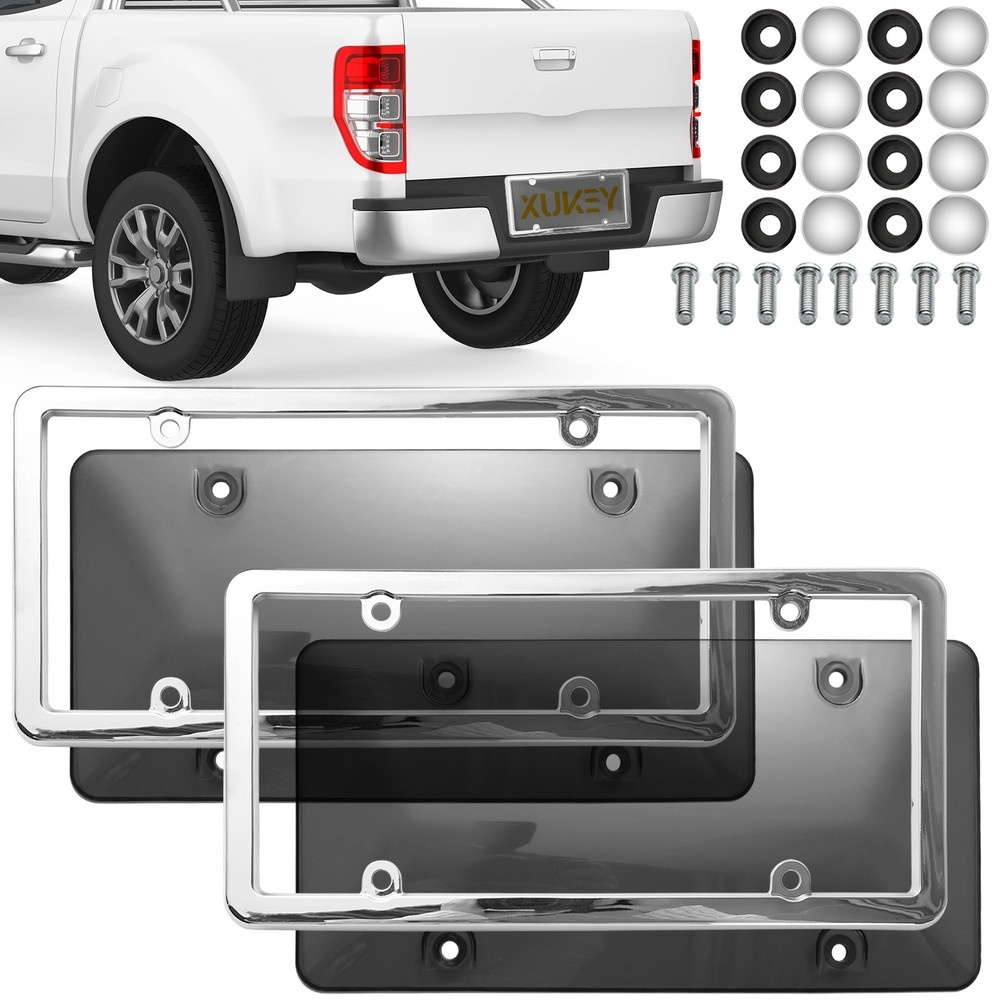 XUKEY