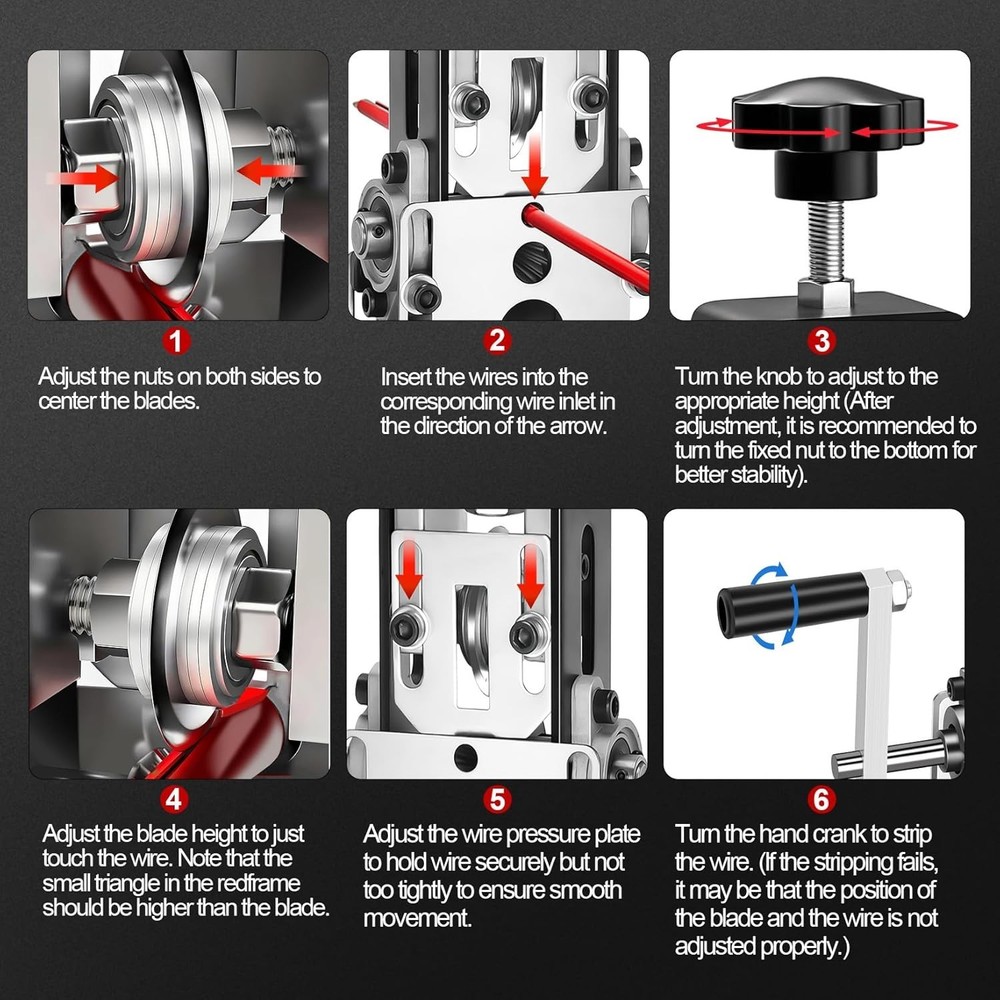 1

Adjust the nuts on both sides to center the blades.

2

Insert the wires into the corresponding wire inlet in the direction of the arrow.

3

Turn the knob to adjust to the appropriate height (After adjustment, it is recommended to turn the fixed nut to the bottom for better stability).

4

Adjust the blade height to just touch the wire. Note that the small triangle in the redframe should be higher than the blade.

5

Adjust the wire pressure plate to hold wire securely but not too tightly to ensure smooth movement.

6

Turn the hand crank to strip the wire. (If the stripping fails, it may be that the position of the blade and the wire is not adjusted properly.)