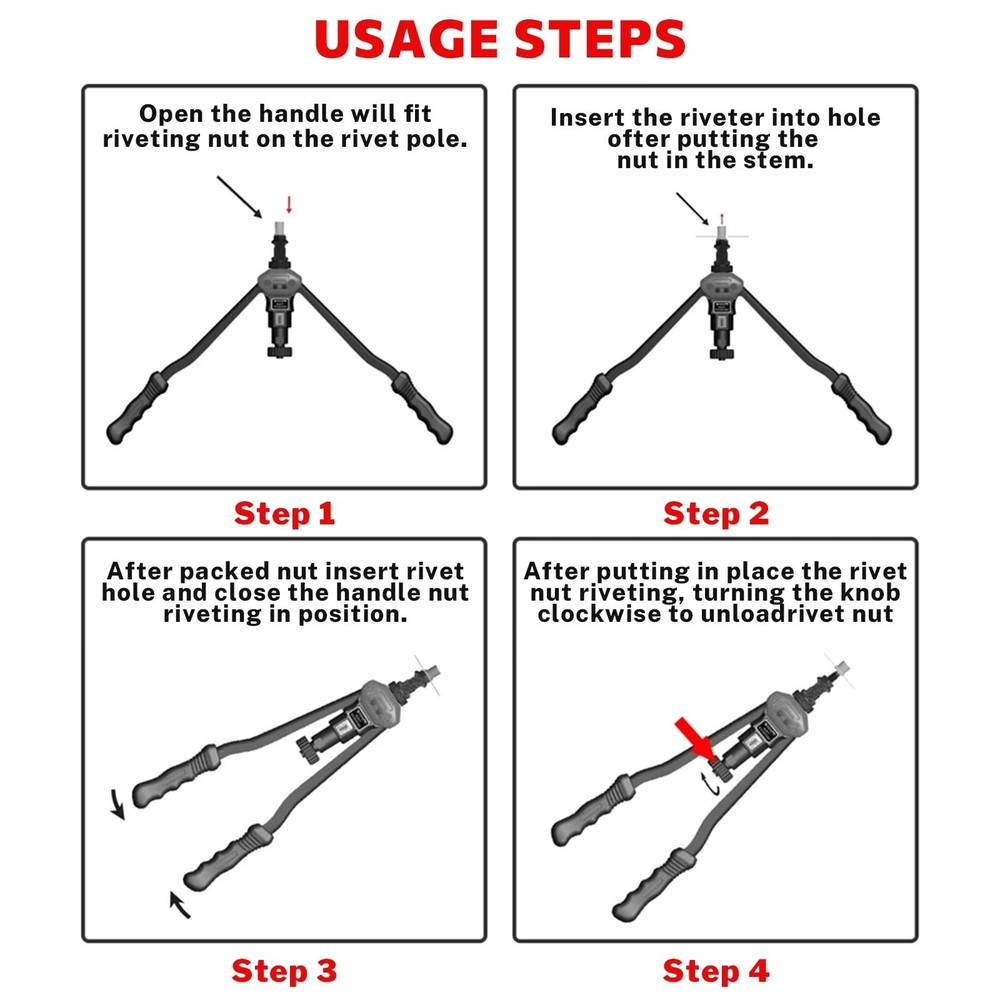 USAGE STEPS

Open the handle will fit riveting nut on the rivet pole.

Step 1

Insert the riveter into hole ofter putting the nut in the stem.

Step 2

After packed nut insert rivet hole and close the handle nut riveting in position.

Step 3

After putting in place the rivet nut riveting, turning the knob clockwise to unloadrivet nut

Step 4