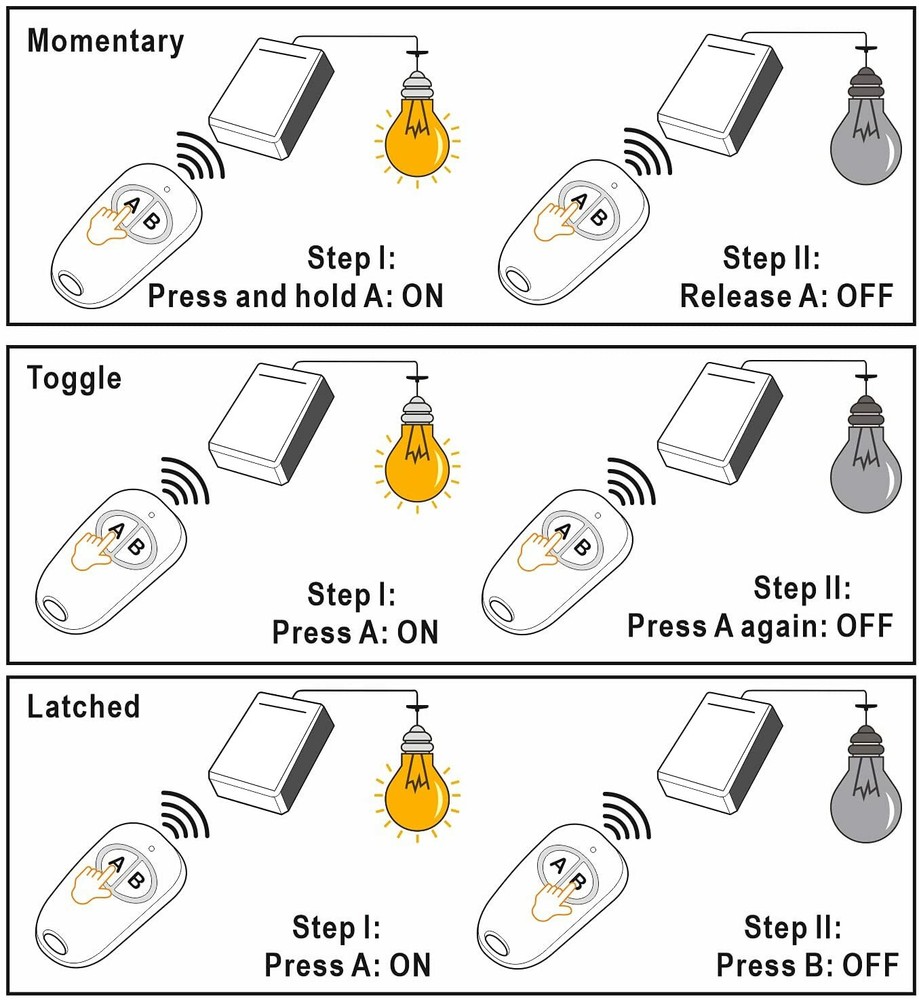 Momentary

A B

Step I:
Press and hold A: ON

A B

Step II:
Release A: OFF

Toggle

A B

Step I:
Press A: ON

A B

Step II:
Press A again: OFF

Latched

A B

Step I:
Press A: ON

A B

Step II:
Press B: OFF