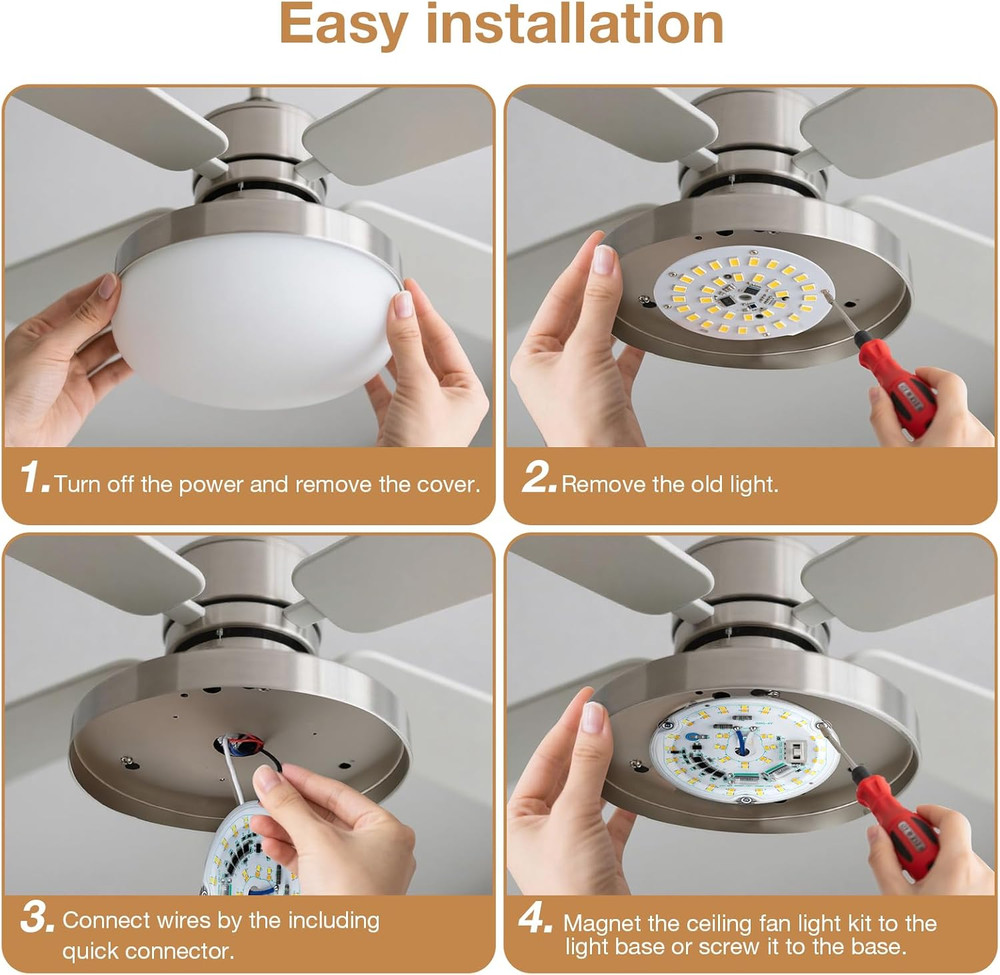 Easy installation

1. Turn off the power and remove the cover.

2. Remove the old light.

3. Connect wires by the including quick connector.

4. Magnet the ceiling fan light kit to the light base or screw it to the base.