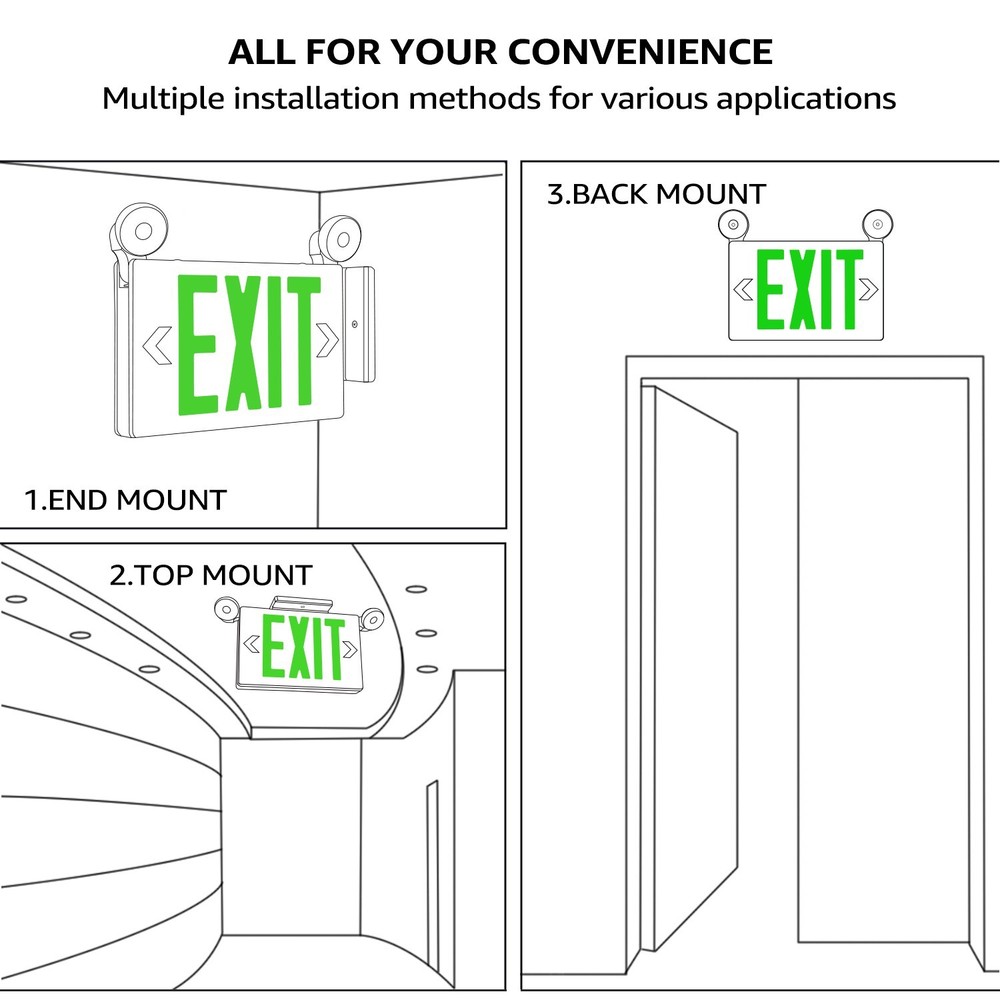 ALL FOR YOUR CONVENIENCE
Multiple installation methods for various applications

EXIT

1.END MOUNT

2.TOP MOUNT

EXIT

3.BACK MOUNT

EXIT