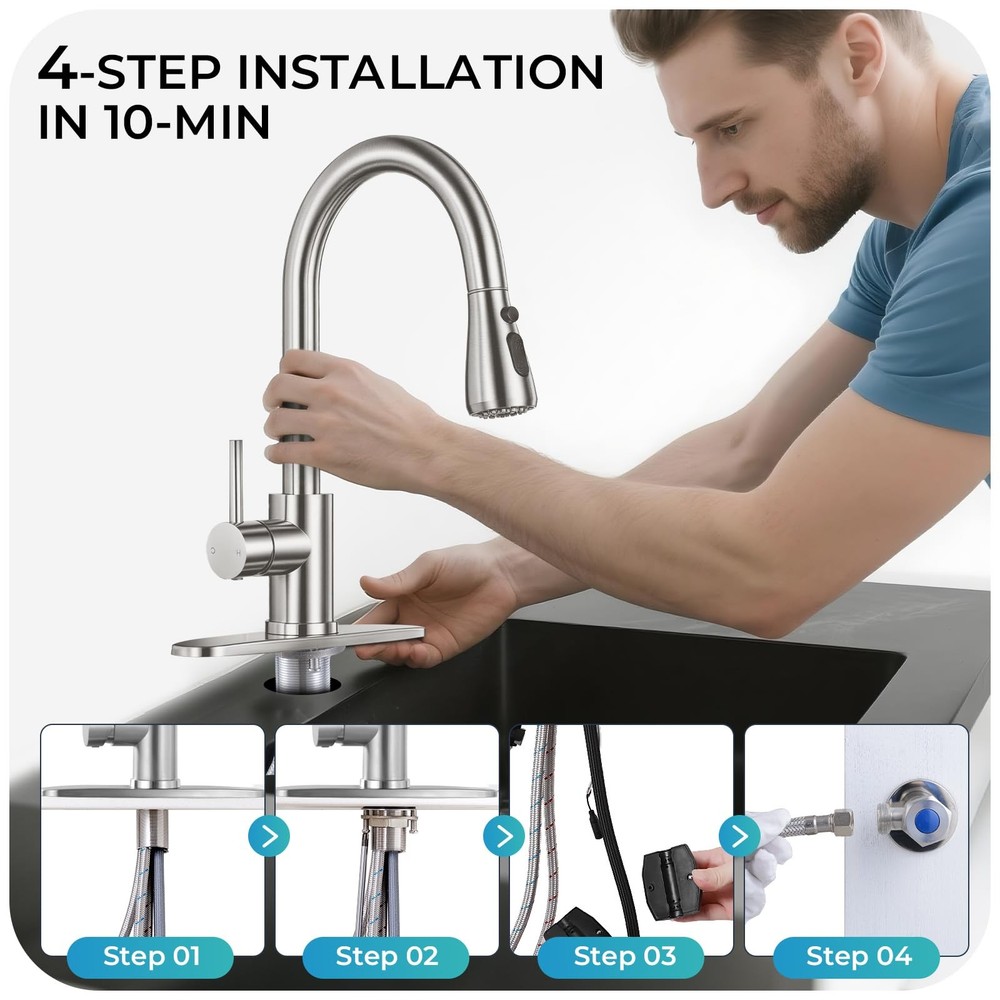 4-STEP INSTALLATION IN 10-MIN

Step 01

Step 02

Step 03

Step 04