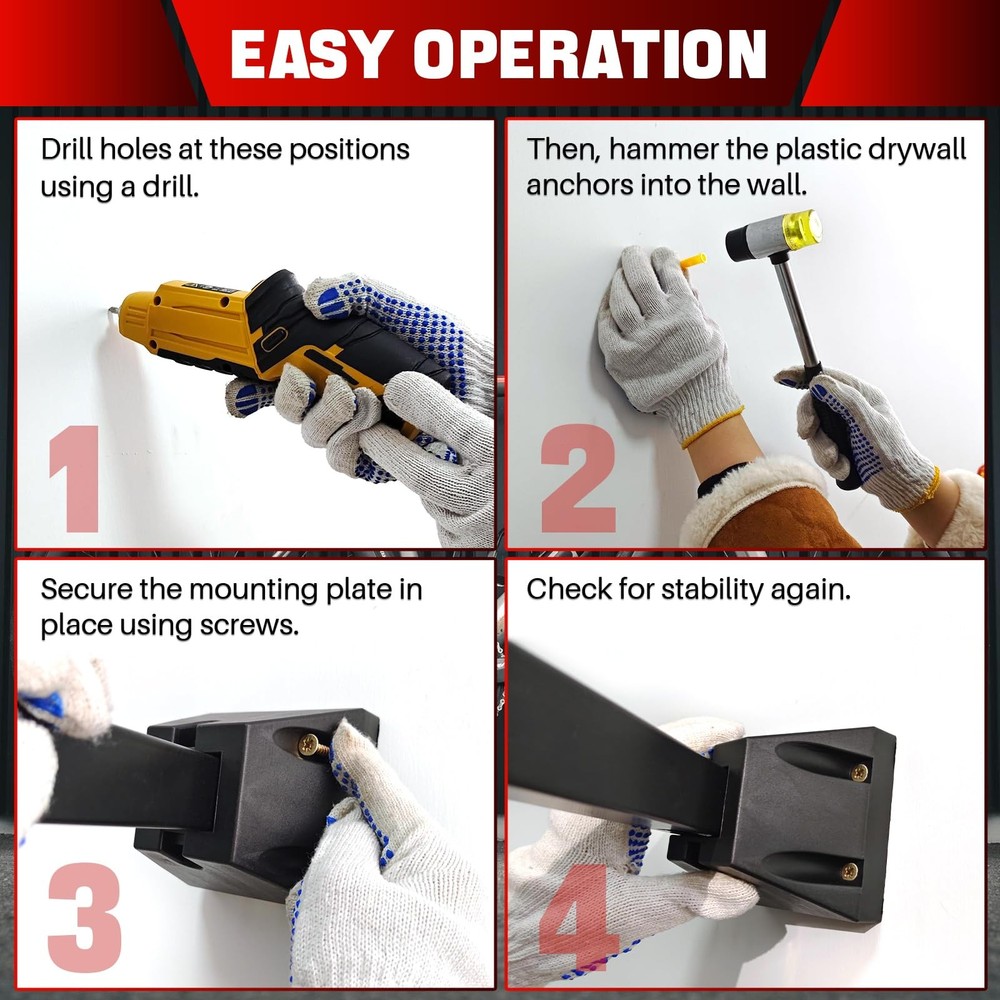 EASY OPERATION

Drill holes at these positions using a drill.

1

Then, hammer the plastic drywall anchors into the wall.

2

Secure the mounting plate in place using screws.

3

Check for stability again.

4