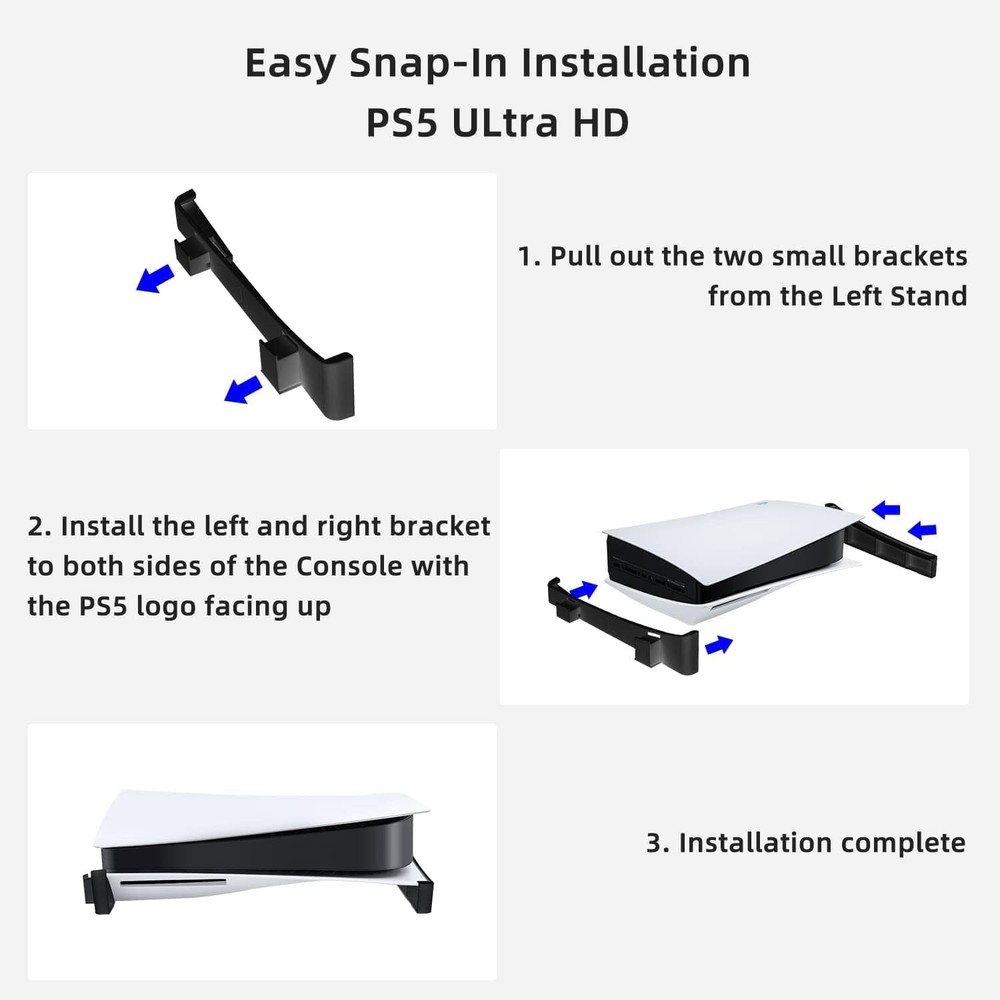 Easy Snap-In Installation
PS5 ULtra HD

1. Pull out the two small brackets from the Left Stand

2. Install the left and right bracket to both sides of the Console with the PS5 logo facing up

3. Installation complete