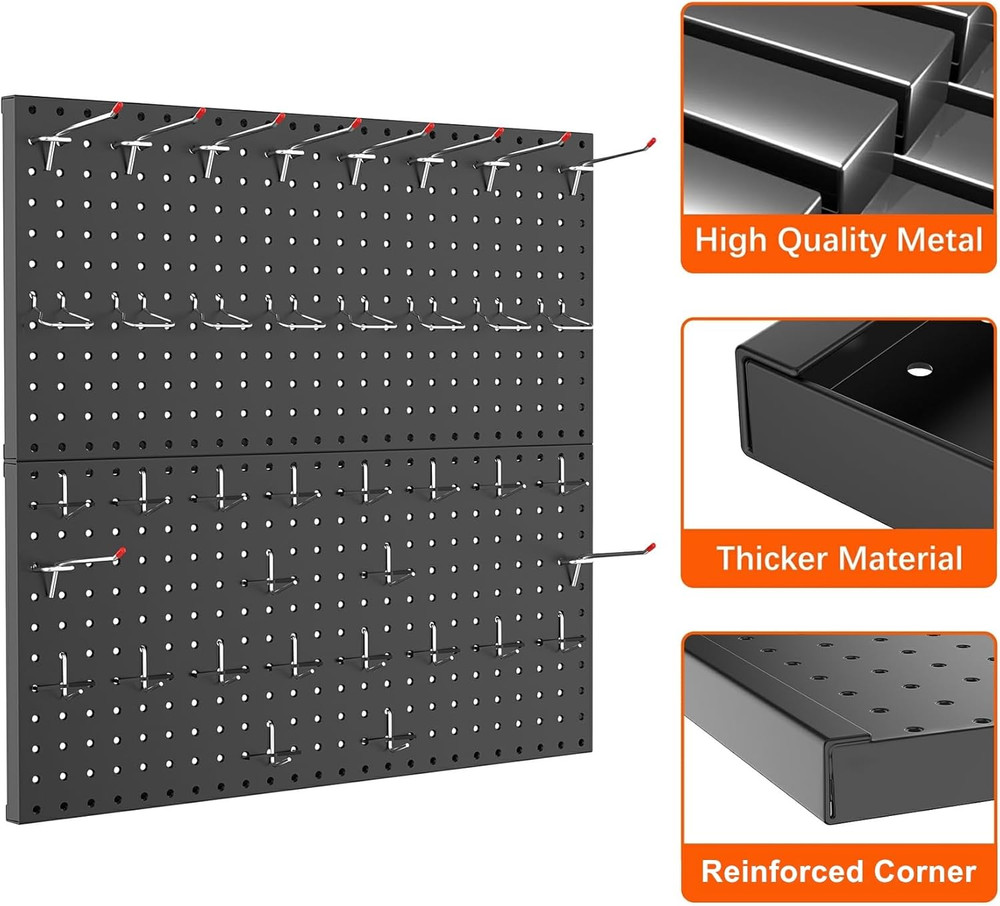 High Quality Metal

Thicker Material

Reinforced Corner