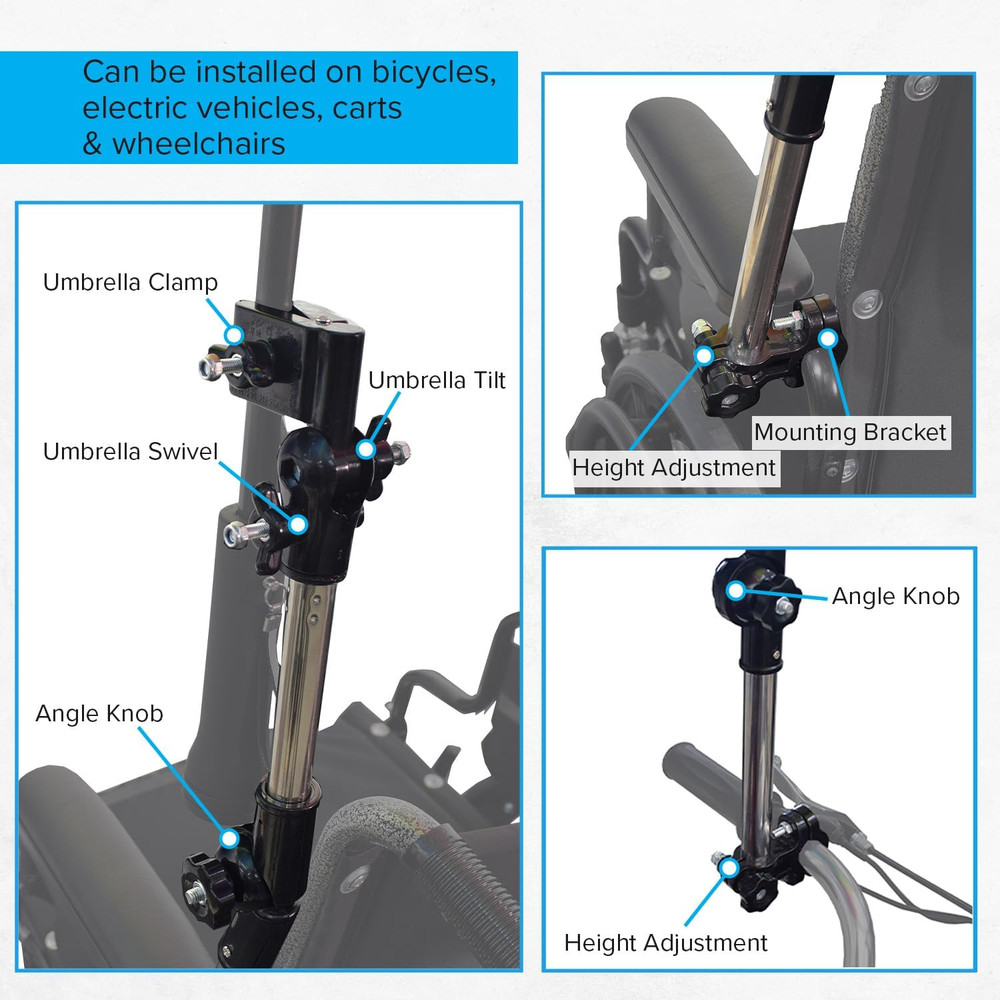 Can be installed on bicycles, electric vehicles, carts & wheelchairs

Umbrella Clamp

Umbrella Tilt

Umbrella Swivel

Angle Knob

Mounting Bracket

Height Adjustment

Angle Knob

Height Adjustment