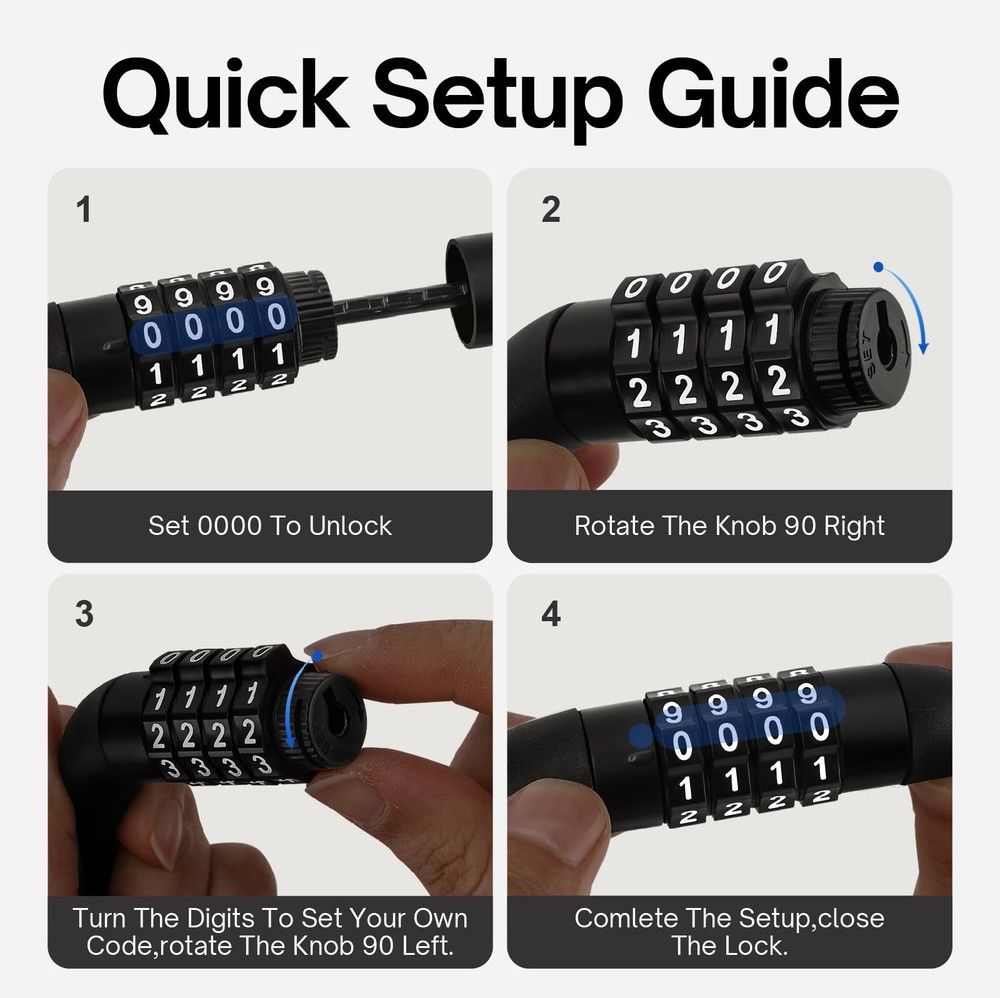 Quick Setup Guide

1

9 9 9 9
0 0 0 0
1 1 1 1
2 2 2 2

Set 0000 To Unlock

2

0 0 0 0
1 1 1 1
2 2 2 2
3 3 3 3

SET

Rotate The Knob 90 Right

3

0 0 0 0
1 1 1 1
2 2 2 2
3 3 3 3

Turn The Digits To Set Your Own Code,rotate The Knob 90 Left.

4

9 9 9 9
0 0 0 0
1 1 1 1
2 2 2 2

Comlete The Setup,close The Lock.