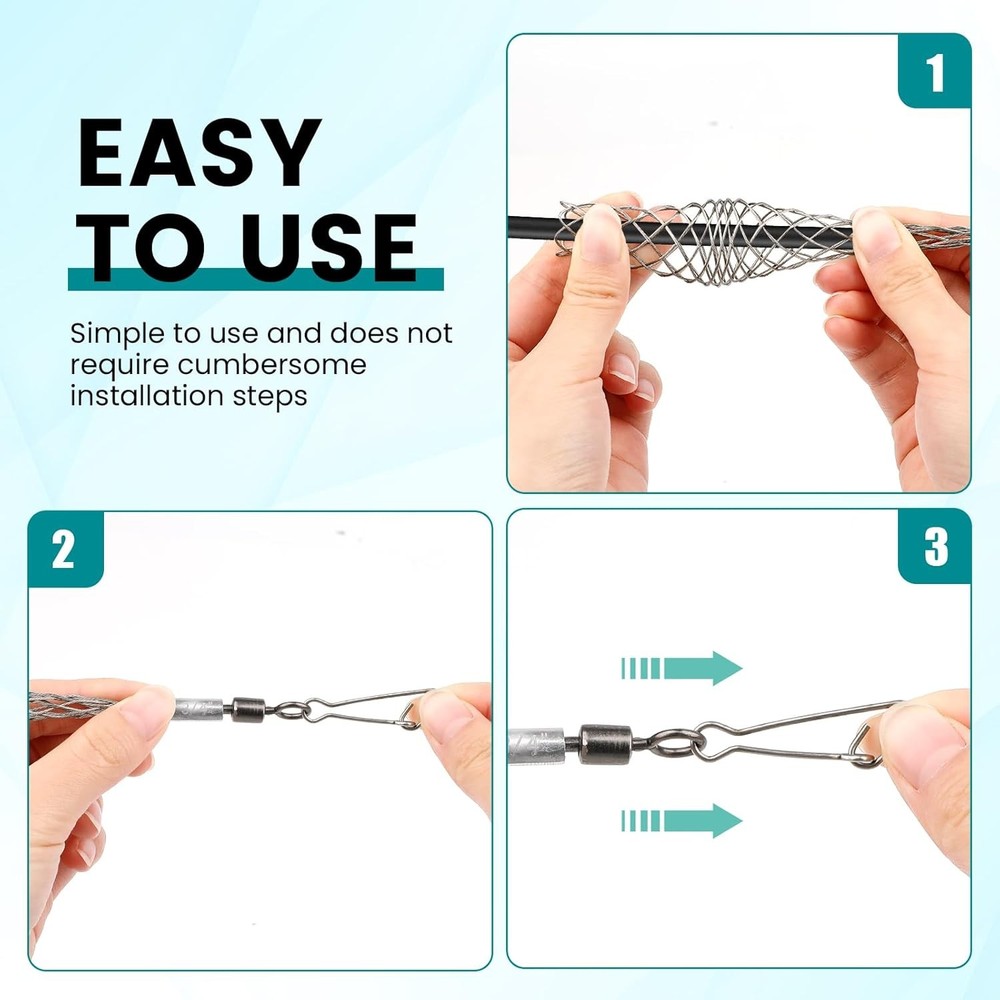 EASY TO USE

Simple to use and does not require cumbersome installation steps

1

2

3